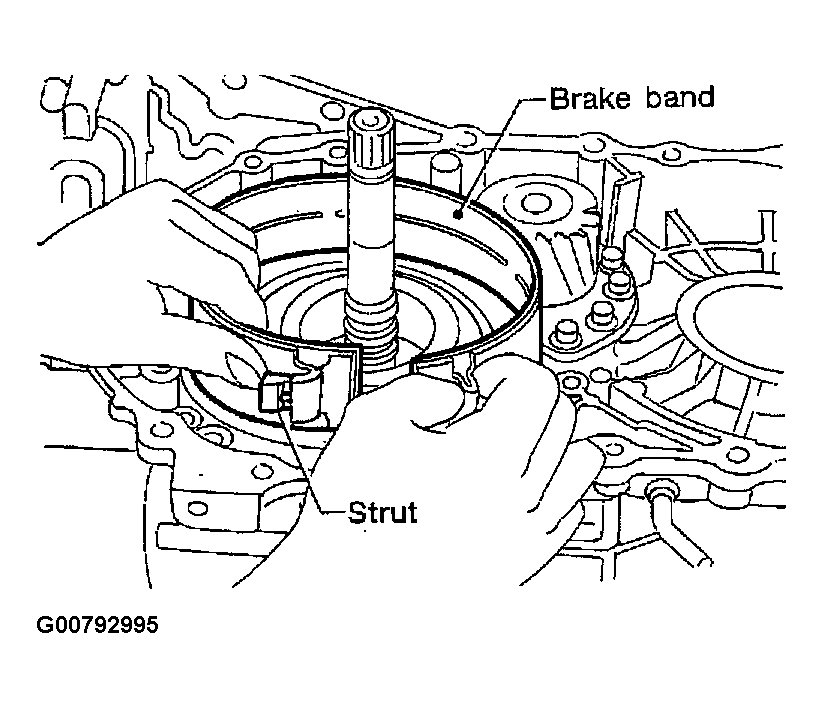 Brake band

Strut

G00792995