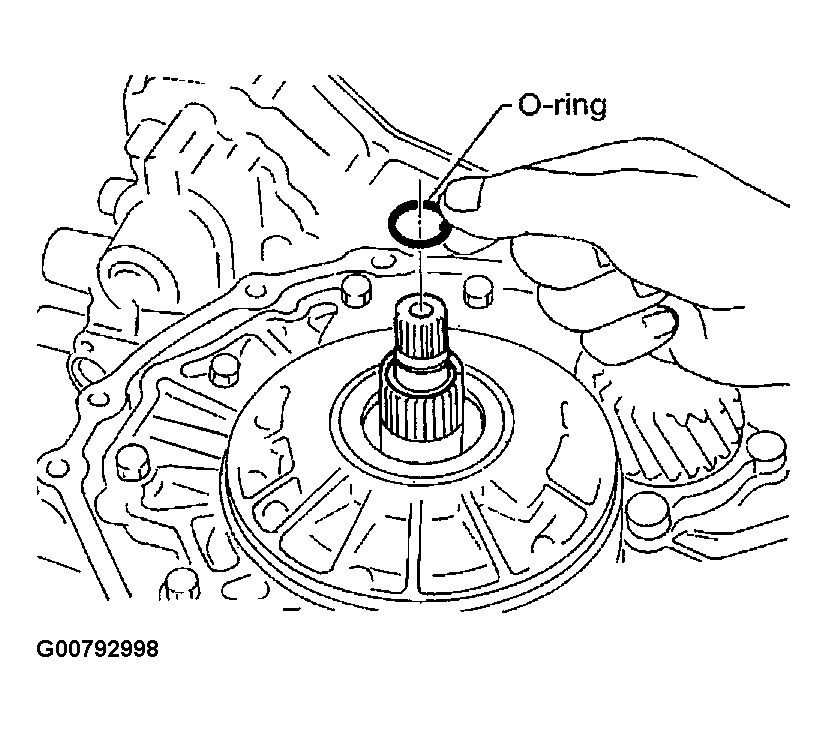 O-ring

G00792998