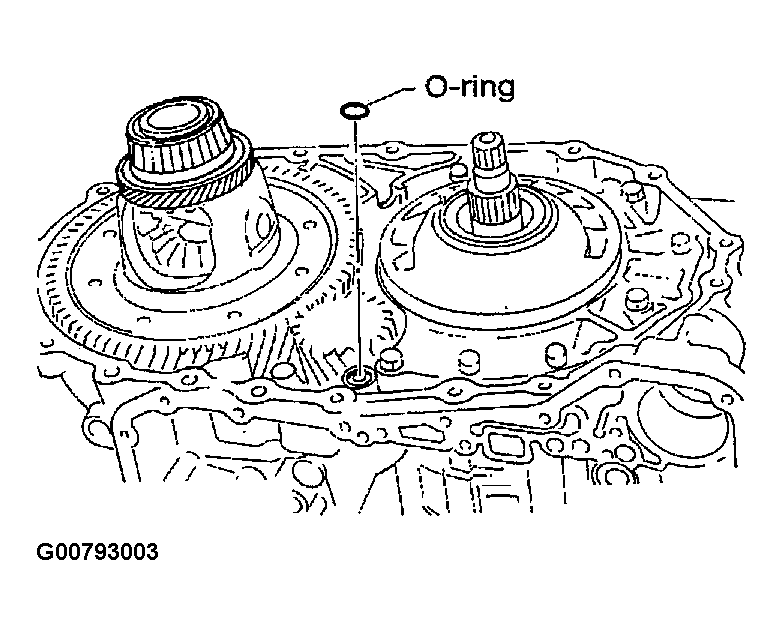 O-ring

G00793003