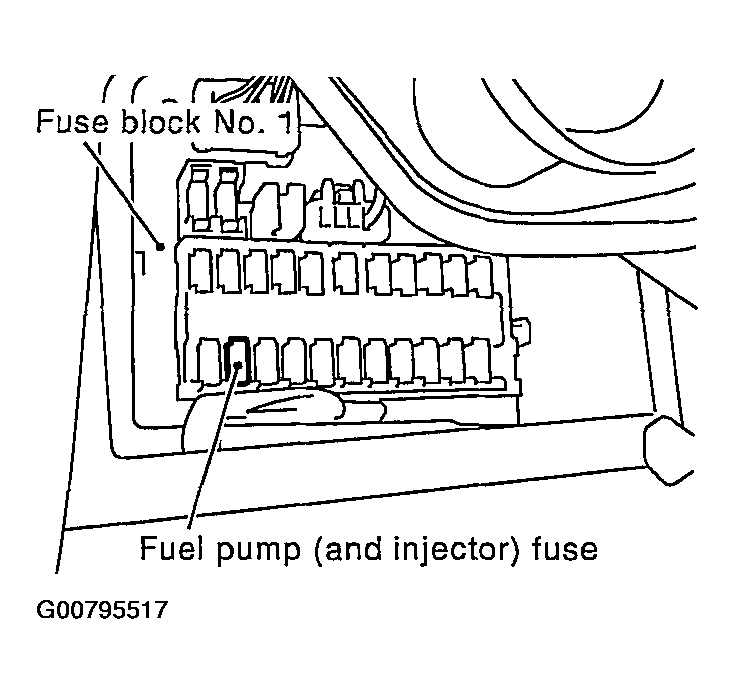 Fuse block No. 1

Fuel pump (and injector) fuse

G00795517