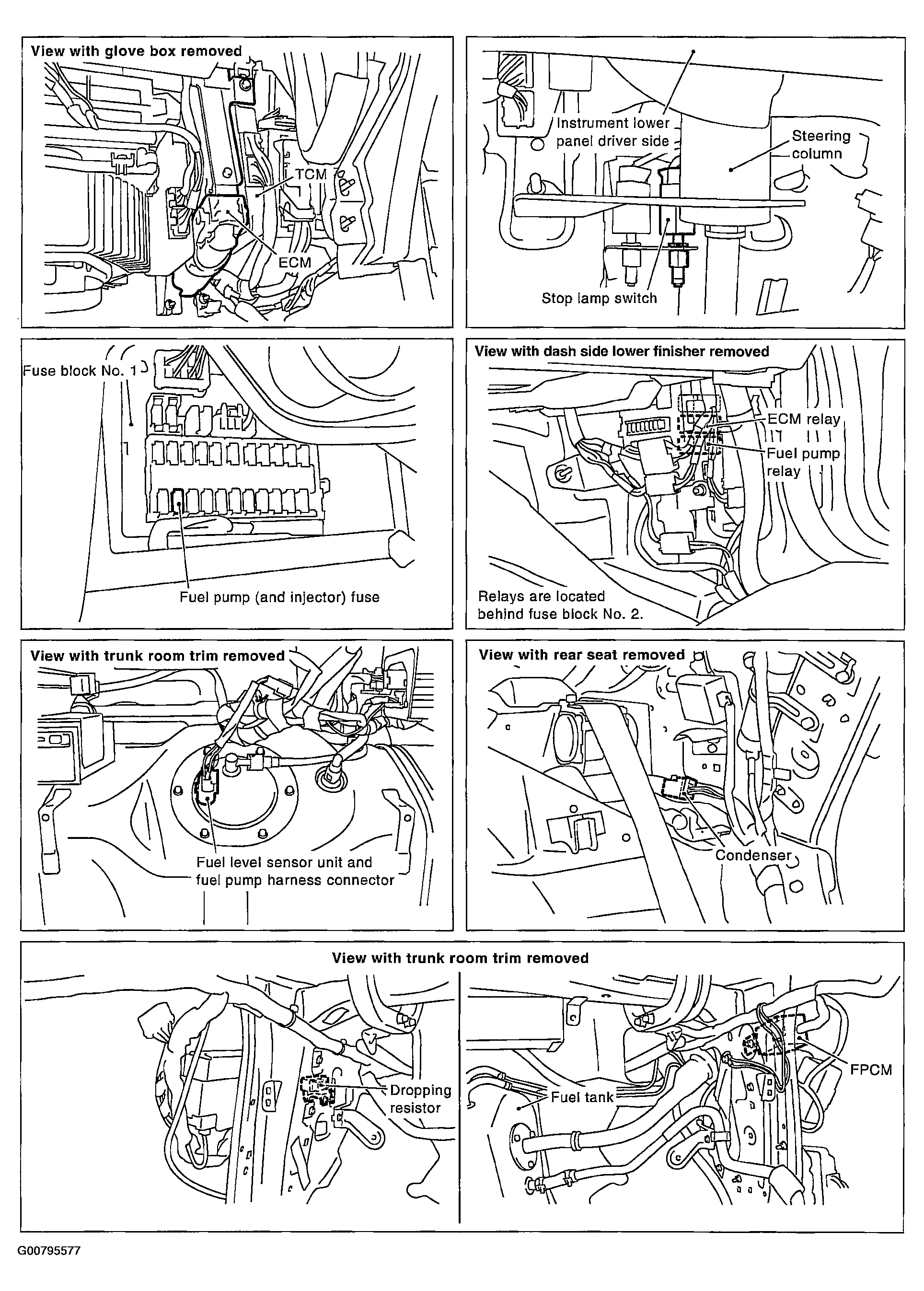 View with glove box removed

TCM

ECM

Instrument lower panel driver side

Steering column

Stop lamp switch

Fuse block No. 1

Fuel pump (and injector) fuse

View with dash side lower finisher removed

ECM relay

Fuel pump relay

Relays are located behind fuse block No. 2.

View with trunk room trim removed

Fuel level sensor unit and fuel pump harness connector

View with rear seat removed

Condenser

View with trunk room trim removed

Dropping resistor

Fuel tank

FPCM

G00795577