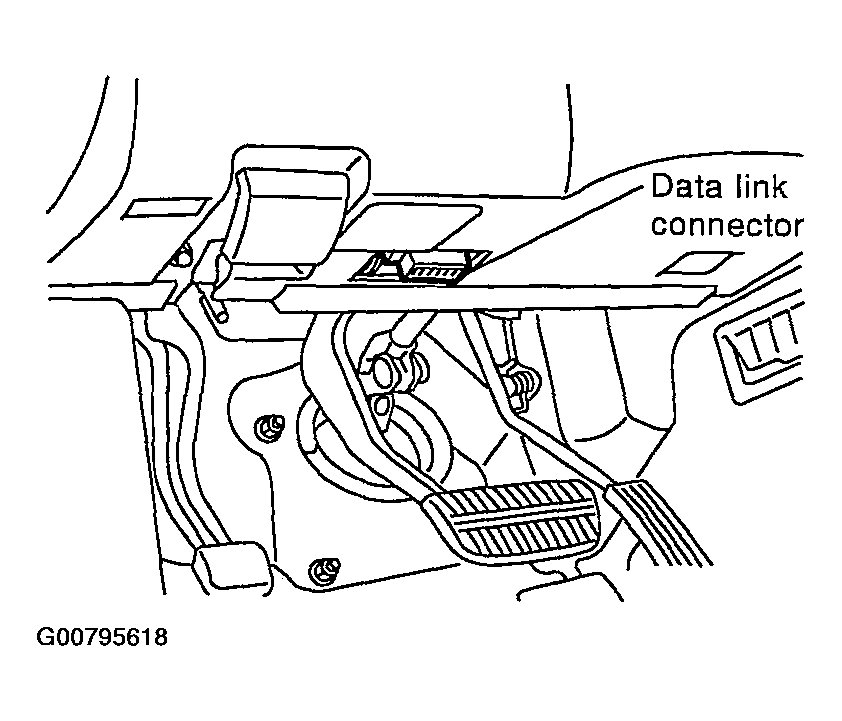 Data link connector

G00795618