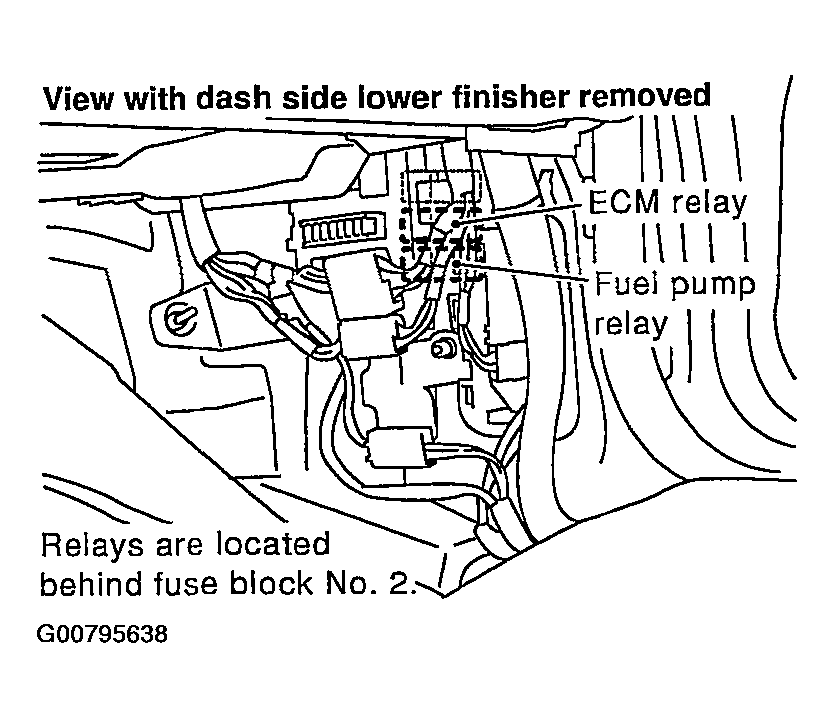 View with dash side lower finisher removed

ECM relay

Fuel pump relay

Relays are located behind fuse block No. 2.

G00795638