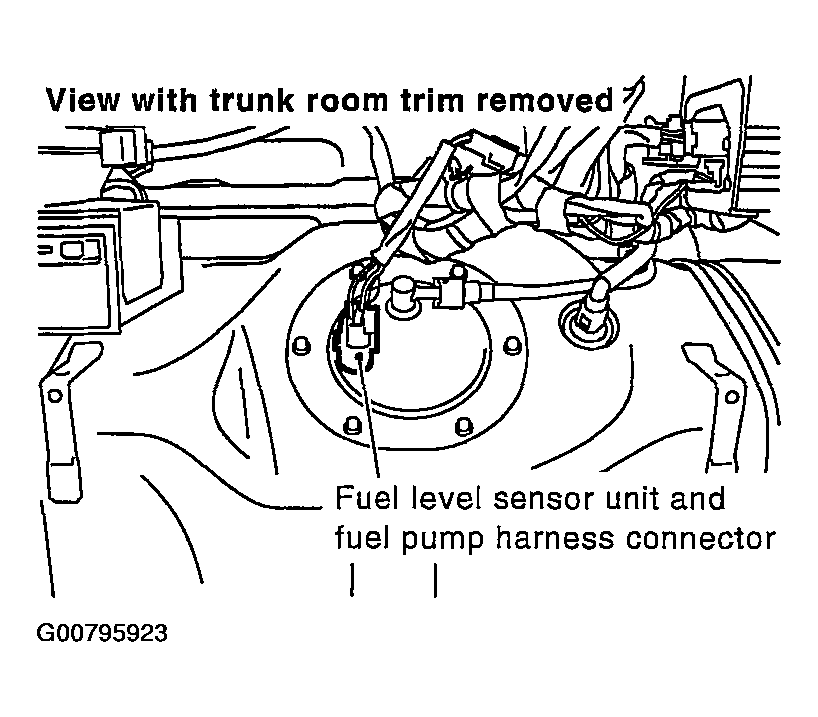 View with trunk room trim removed

Fuel level sensor unit and fuel pump harness connector

G00795923