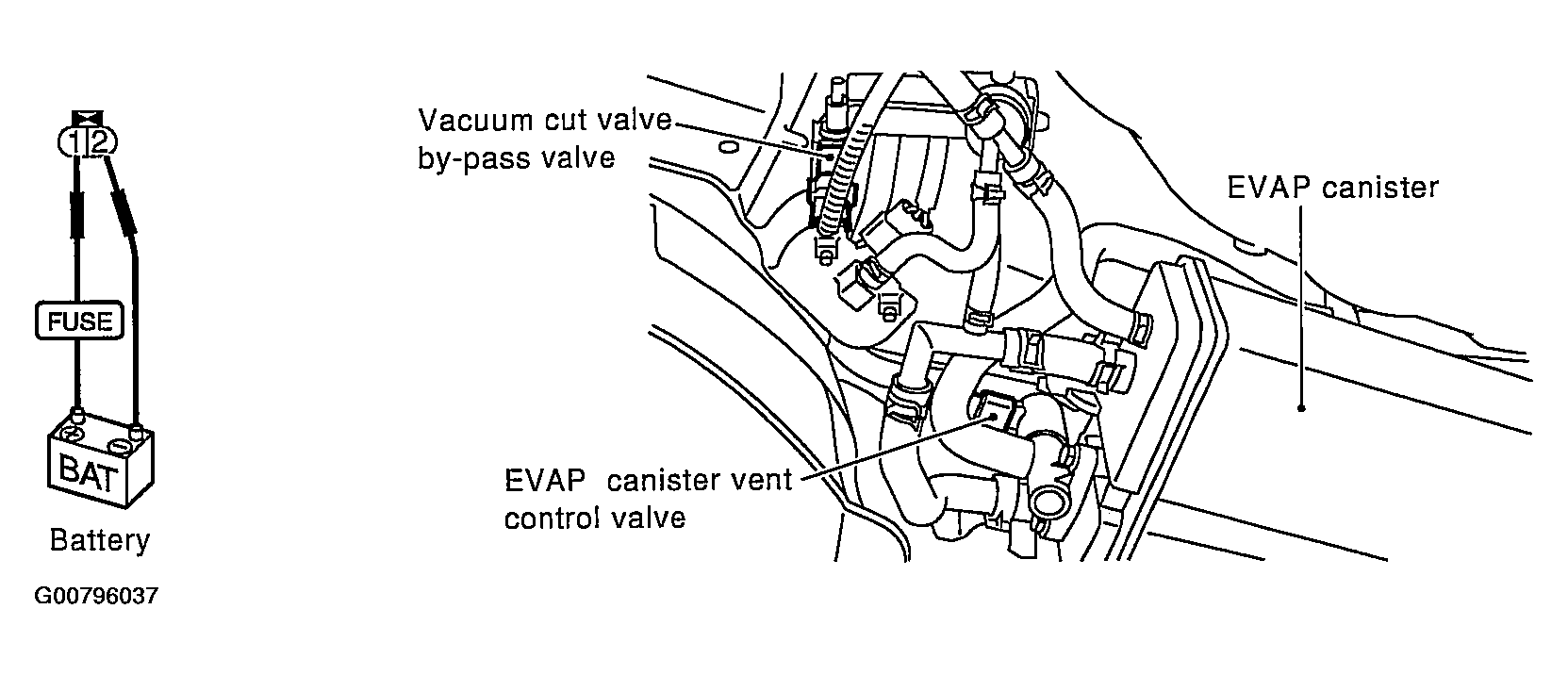 1 2

FUSE

BAT

Battery

G00796037

Vacuum cut valve by-pass valve

EVAP canister

EVAP canister vent control valve