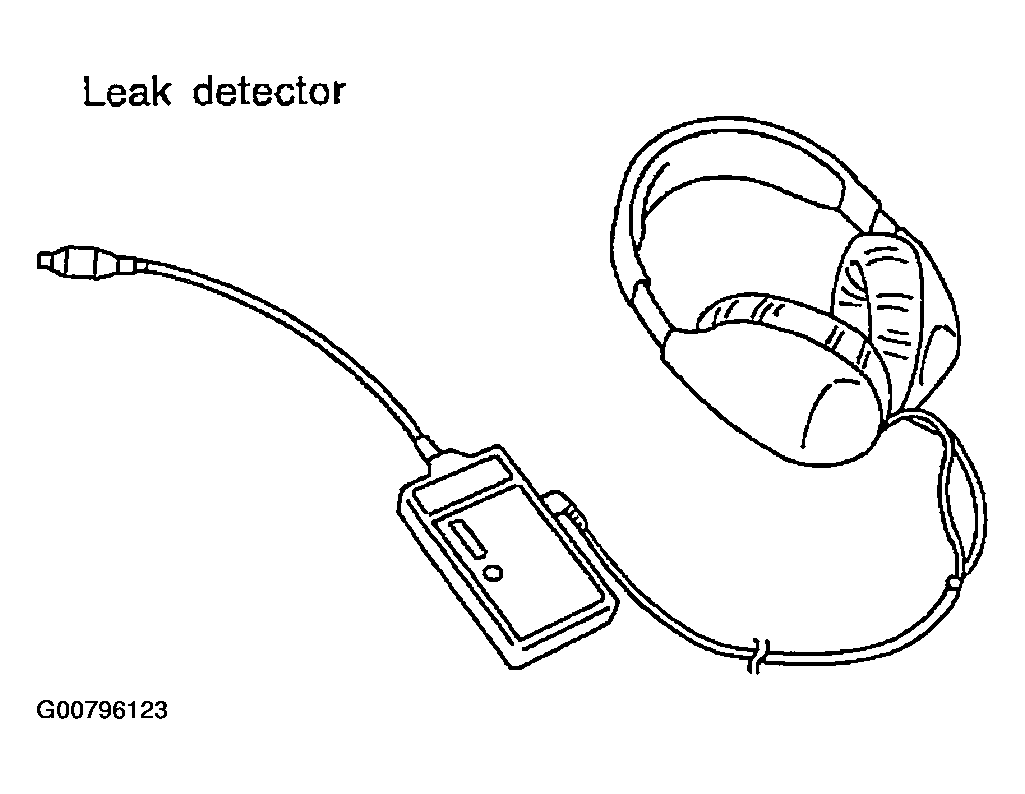 Leak detector

G00796123