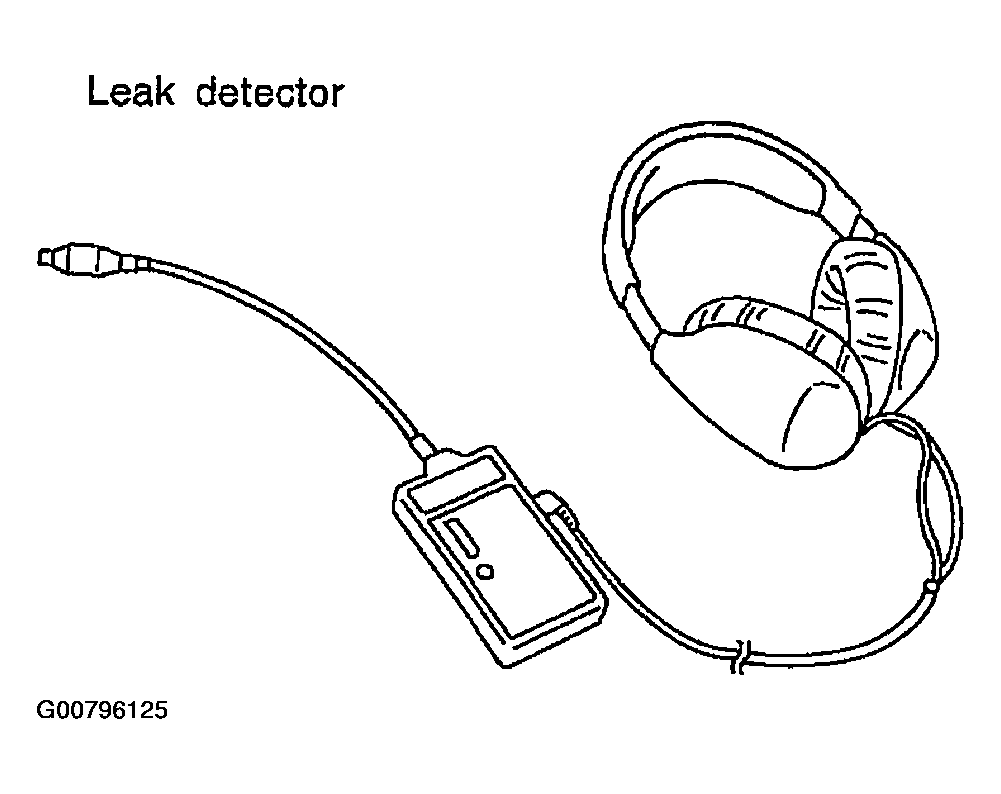 Leak detector

G00796125