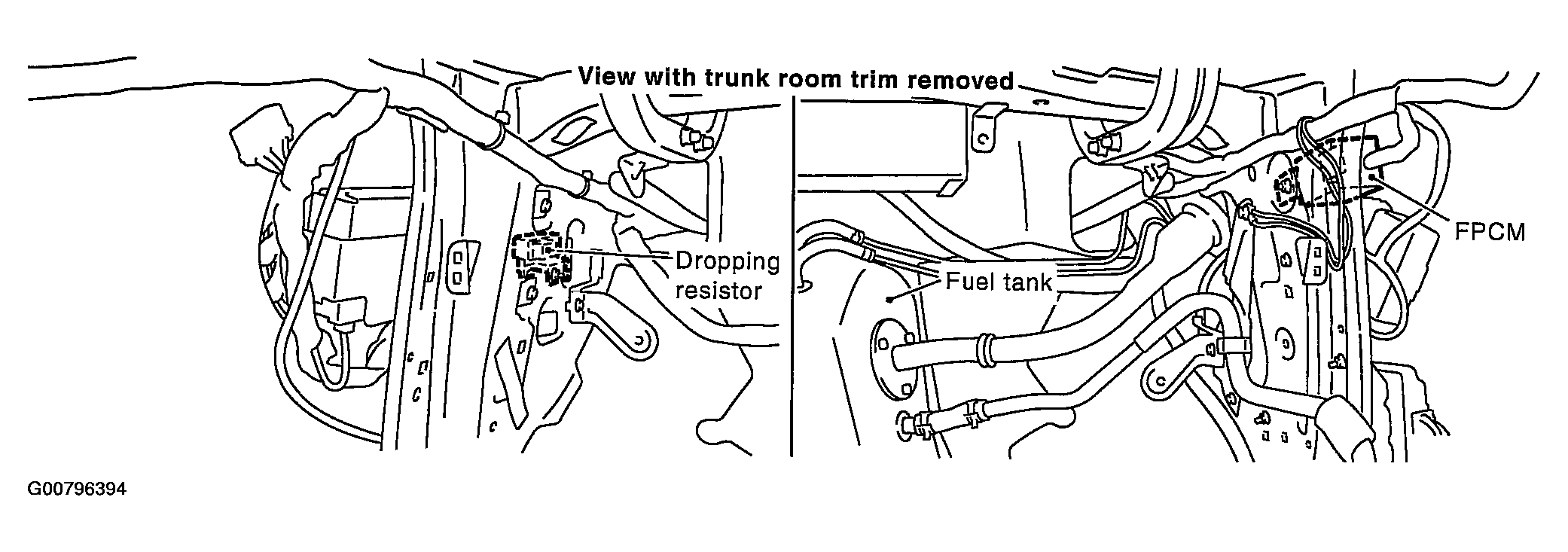 View with trunk room trim removed

Dropping resistor

Fuel tank

FPCM

G00796394