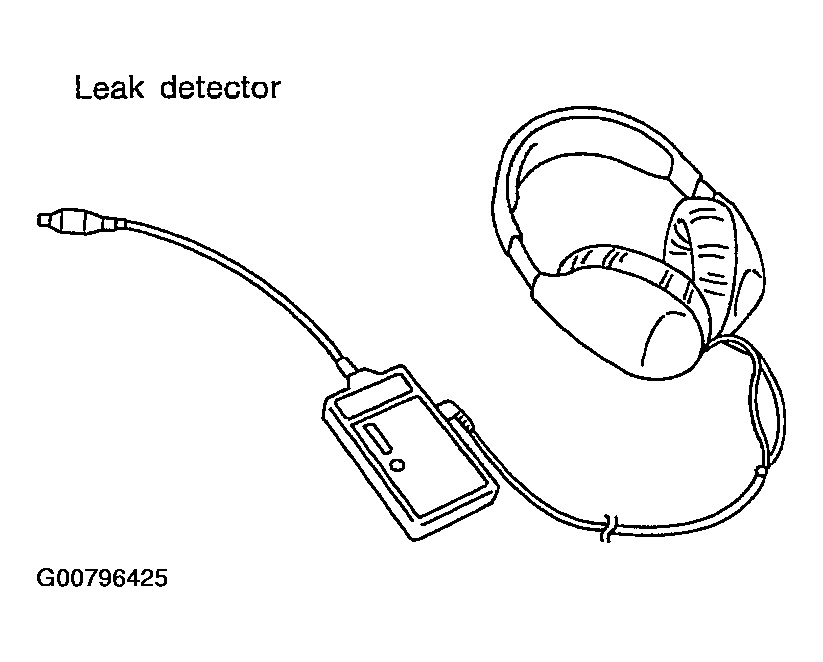 Leak detector

G00796425