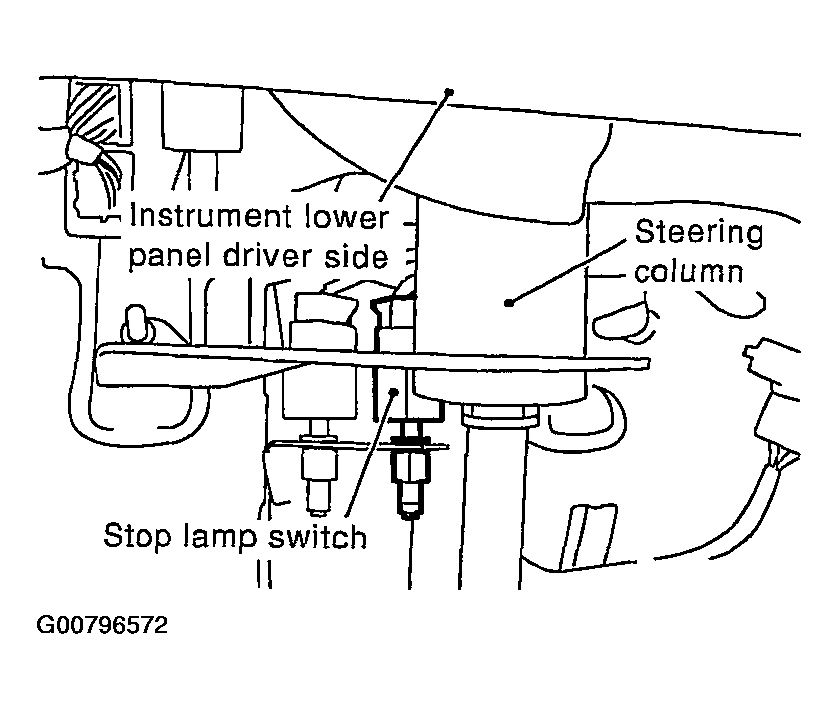 Instrument lower panel driver side

Steering column

Stop lamp switch

G00796572