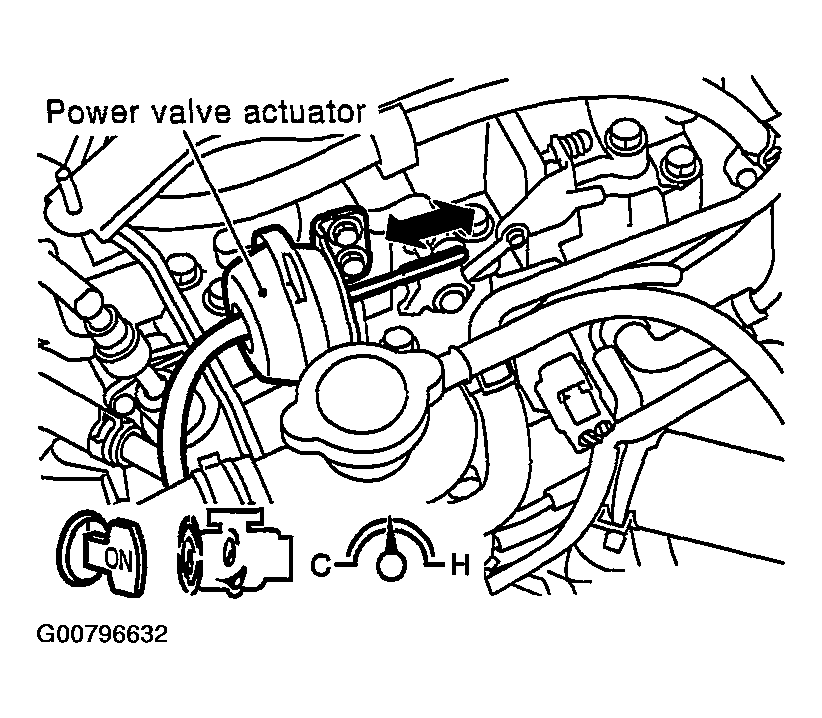 Power valve actuator

ON

C

H

G00796632