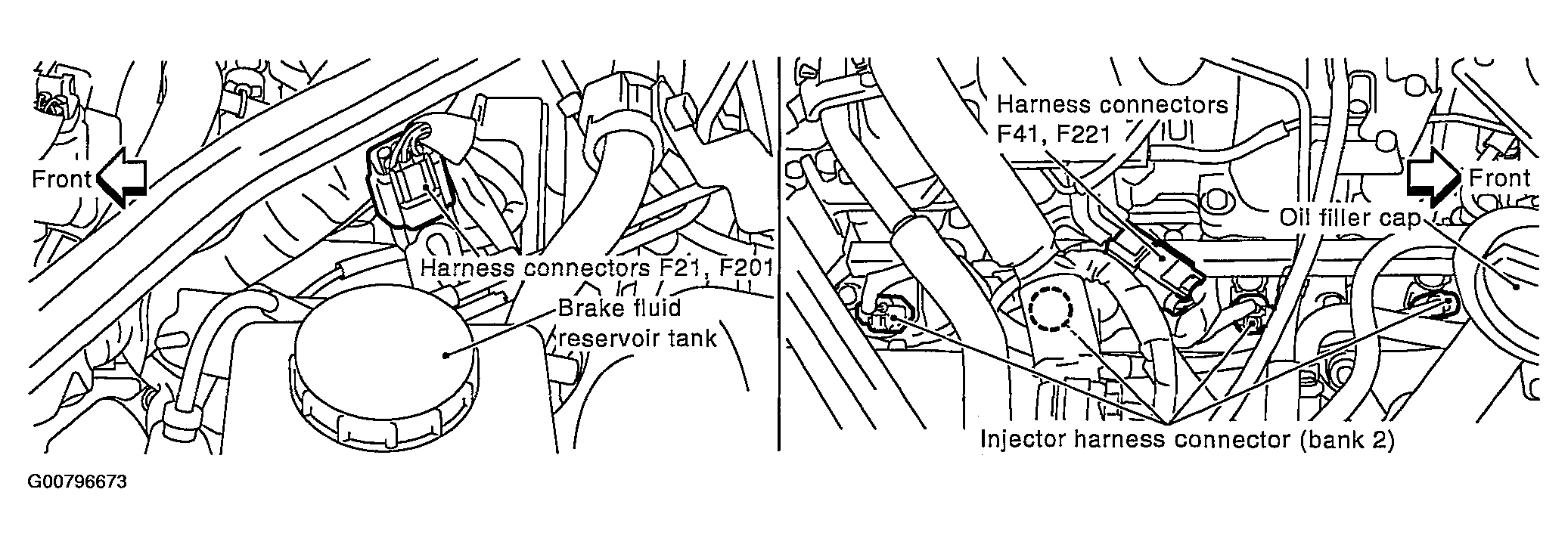 Front

Harness connectors F21, F201

Brake fluid reservoir tank

Harness connectors F41, F221

Front

Oil filler cap

Injector harness connector (bank 2)

G00796673