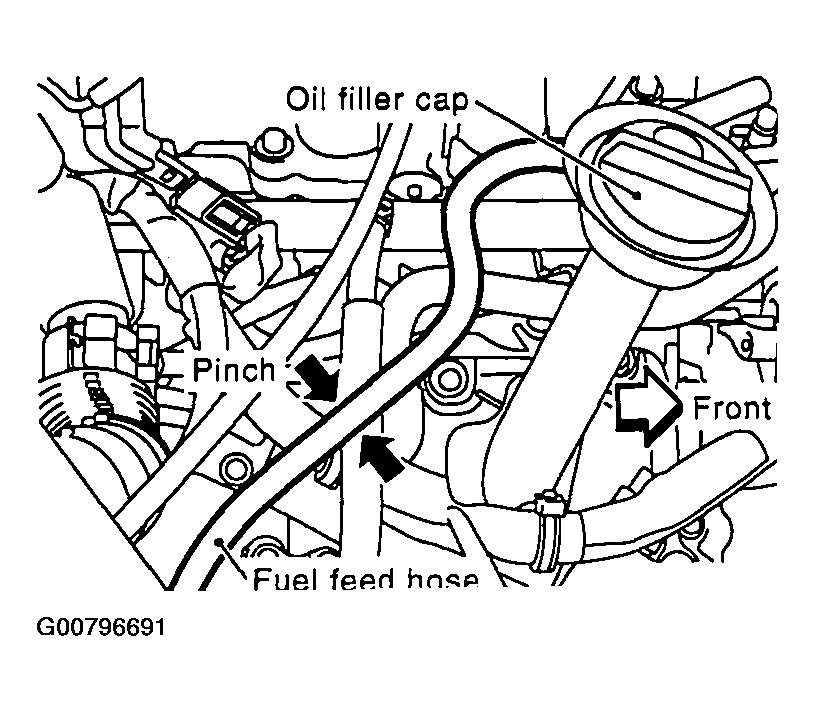 Oil filler cap

Pinch

Front

Fuel feed hose

G00796691