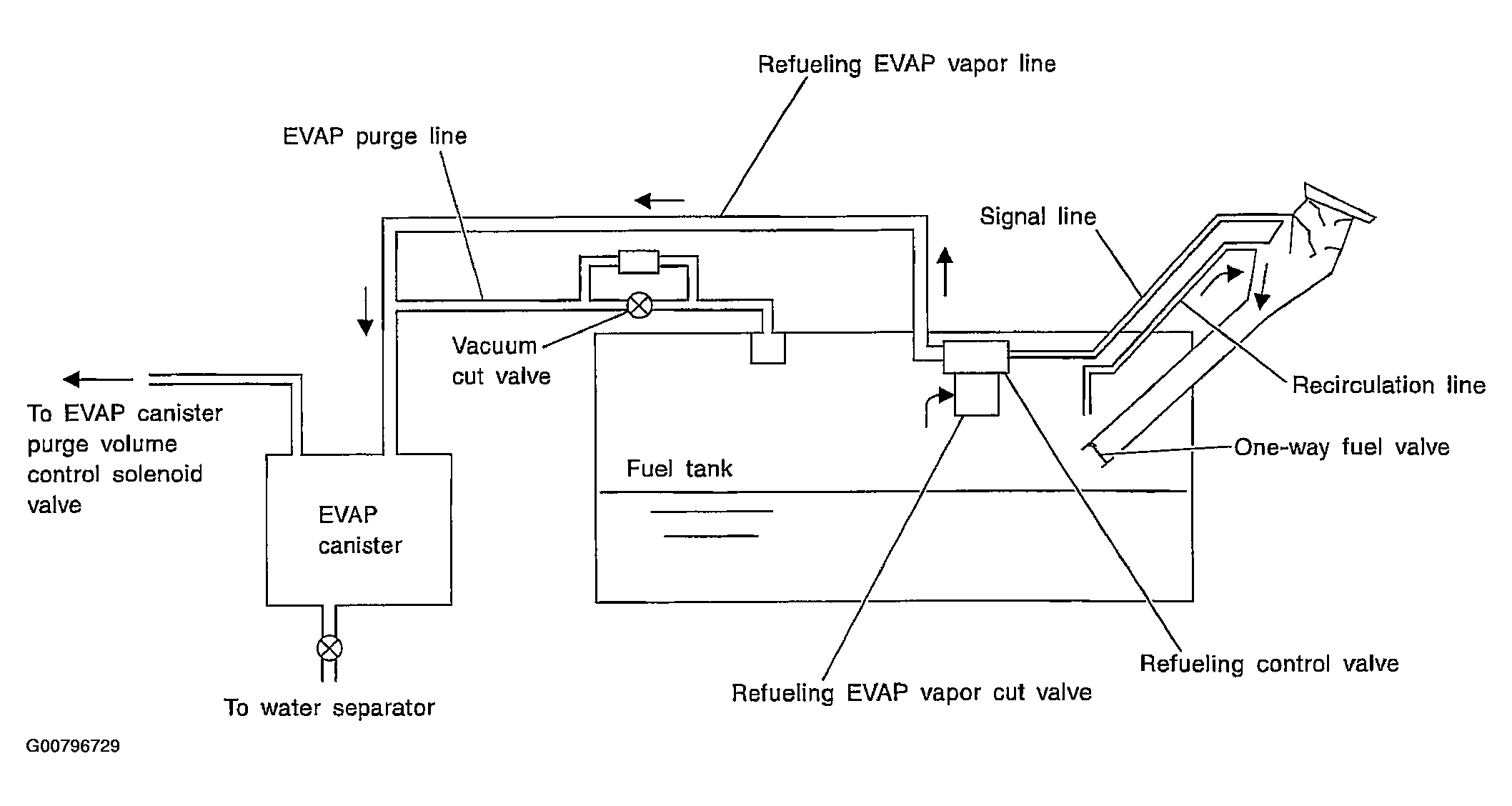 Refueling EVAP vapor line

EVAP purge line

Signal line

Vacuum cut valve

To EVAP canister purge volume control solenoid valve

Recirculation line

One-way fuel valve

Fuel tank

EVAP canister

Refueling control valve

Refueling EVAP vapor cut valve

To water separator

G00796729