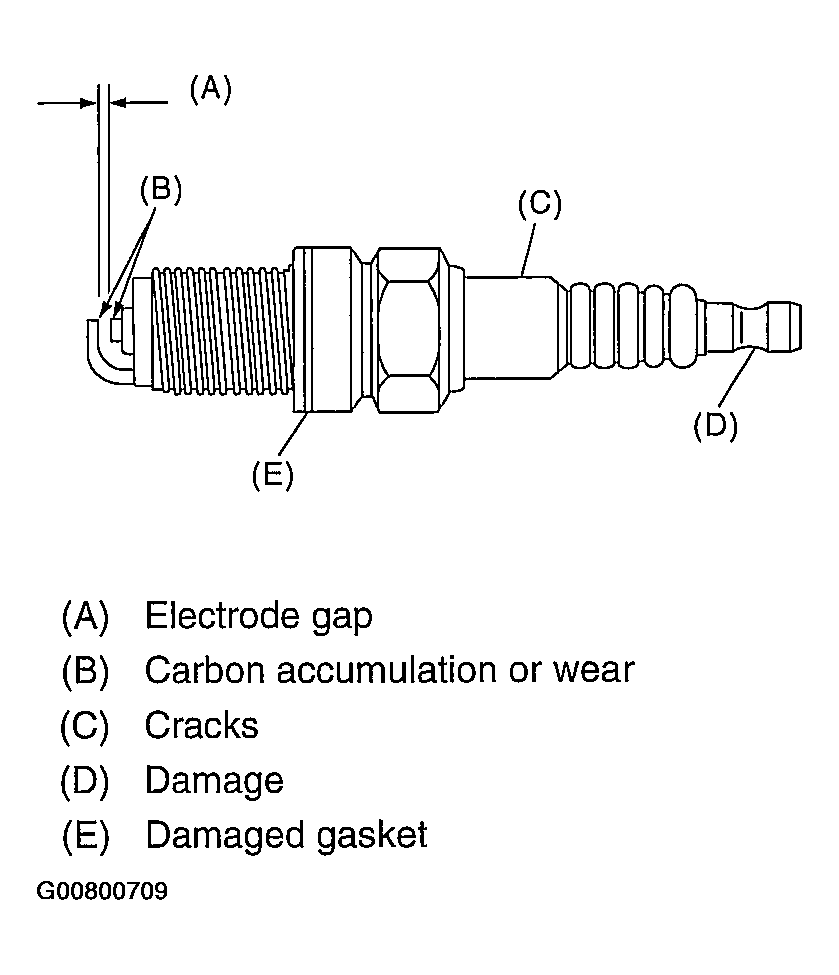 (A)
(B)
(C)
(D)
(E)

(A) Electrode gap
(B) Carbon accumulation or wear
(C) Cracks
(D) Damage
(E) Damaged gasket

G00800709