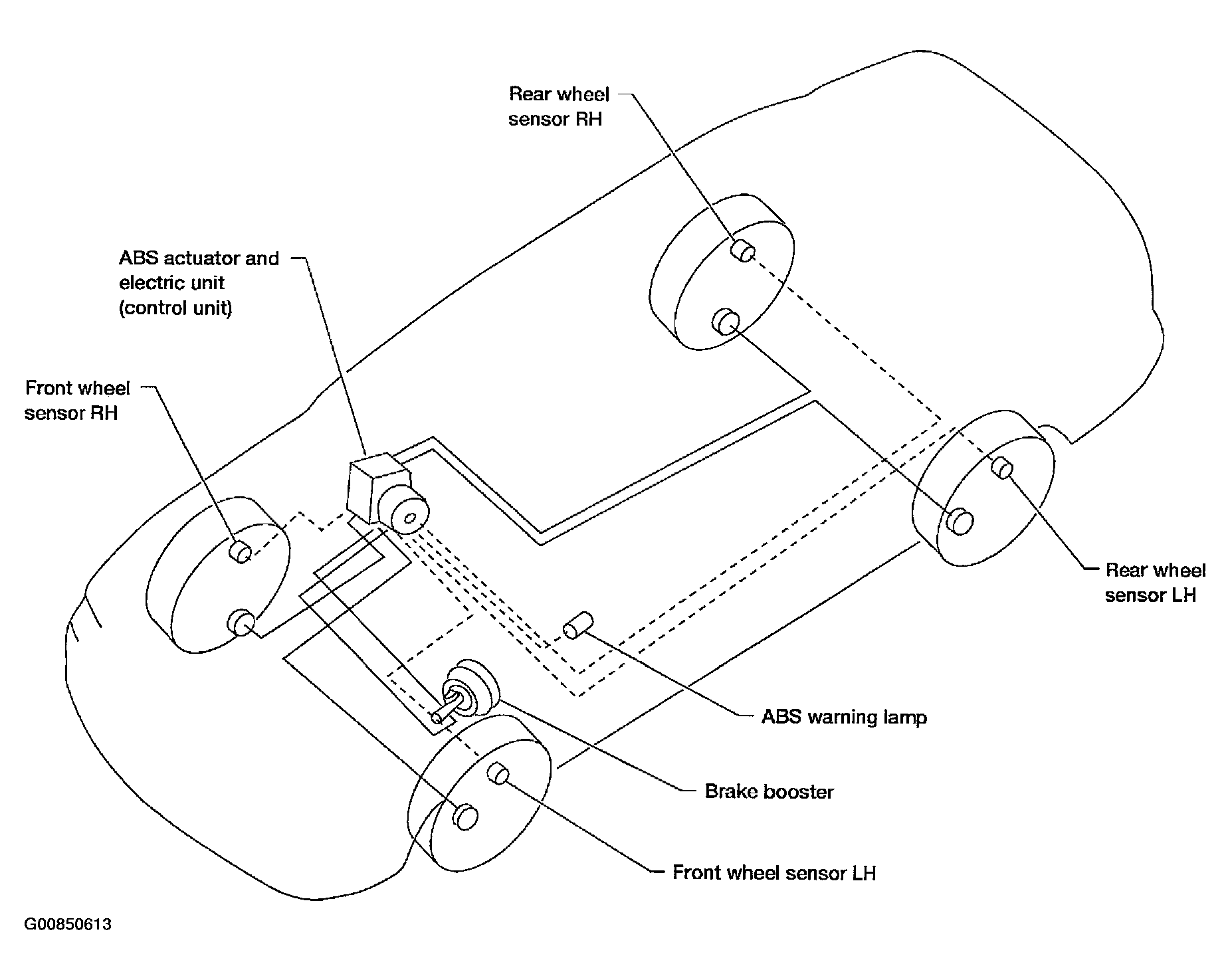 Rear wheel sensor RH

ABS actuator and electric unit (control unit)

Front wheel sensor RH

Rear wheel sensor LH

ABS warning lamp

Brake booster

Front wheel sensor LH

G00850613