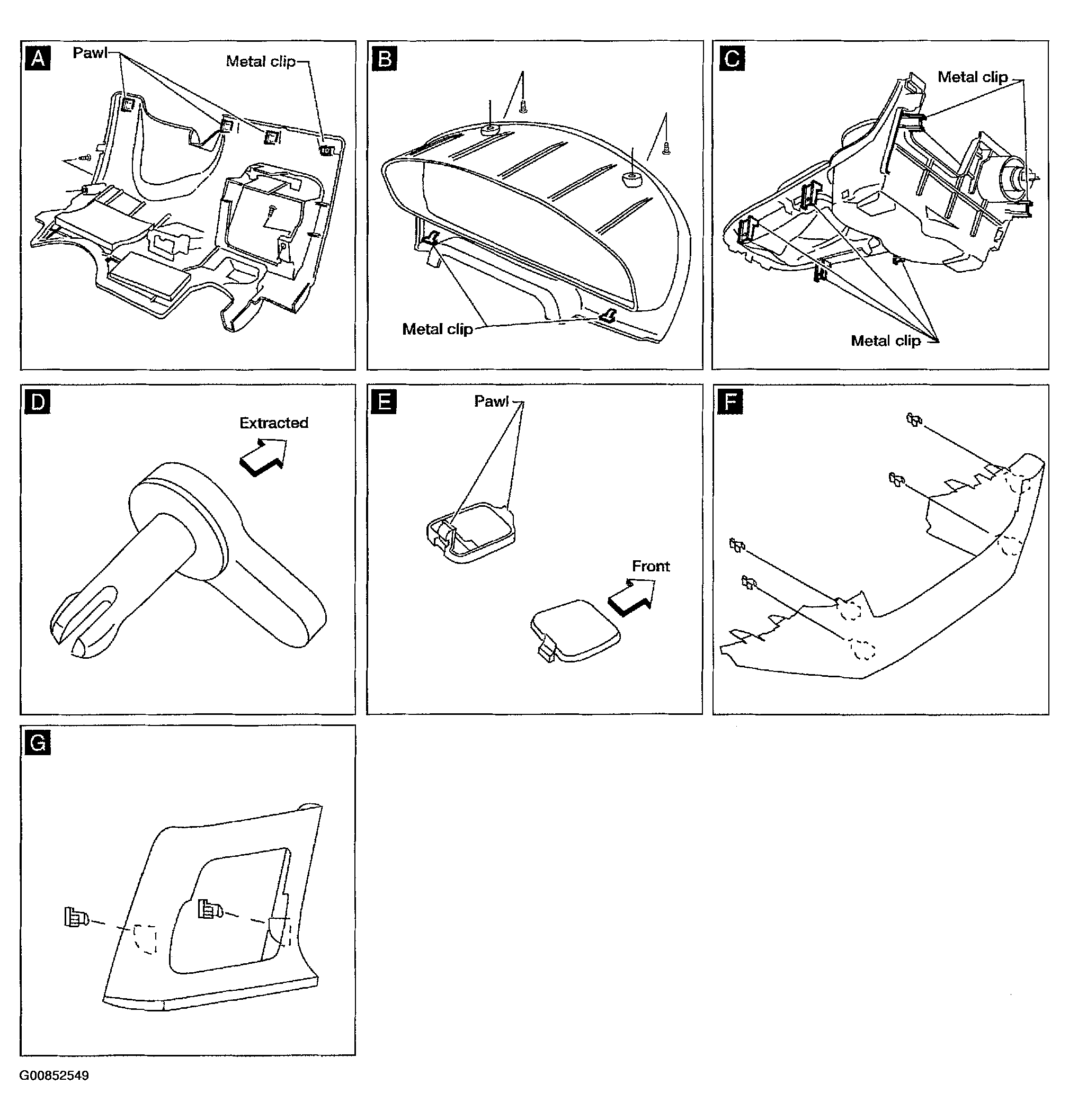 A
Pawl
Metal clip

B
Metal clip

C
Metal clip
Metal clip

D
Extracted

E
Pawl
Front

F

G

G00852549