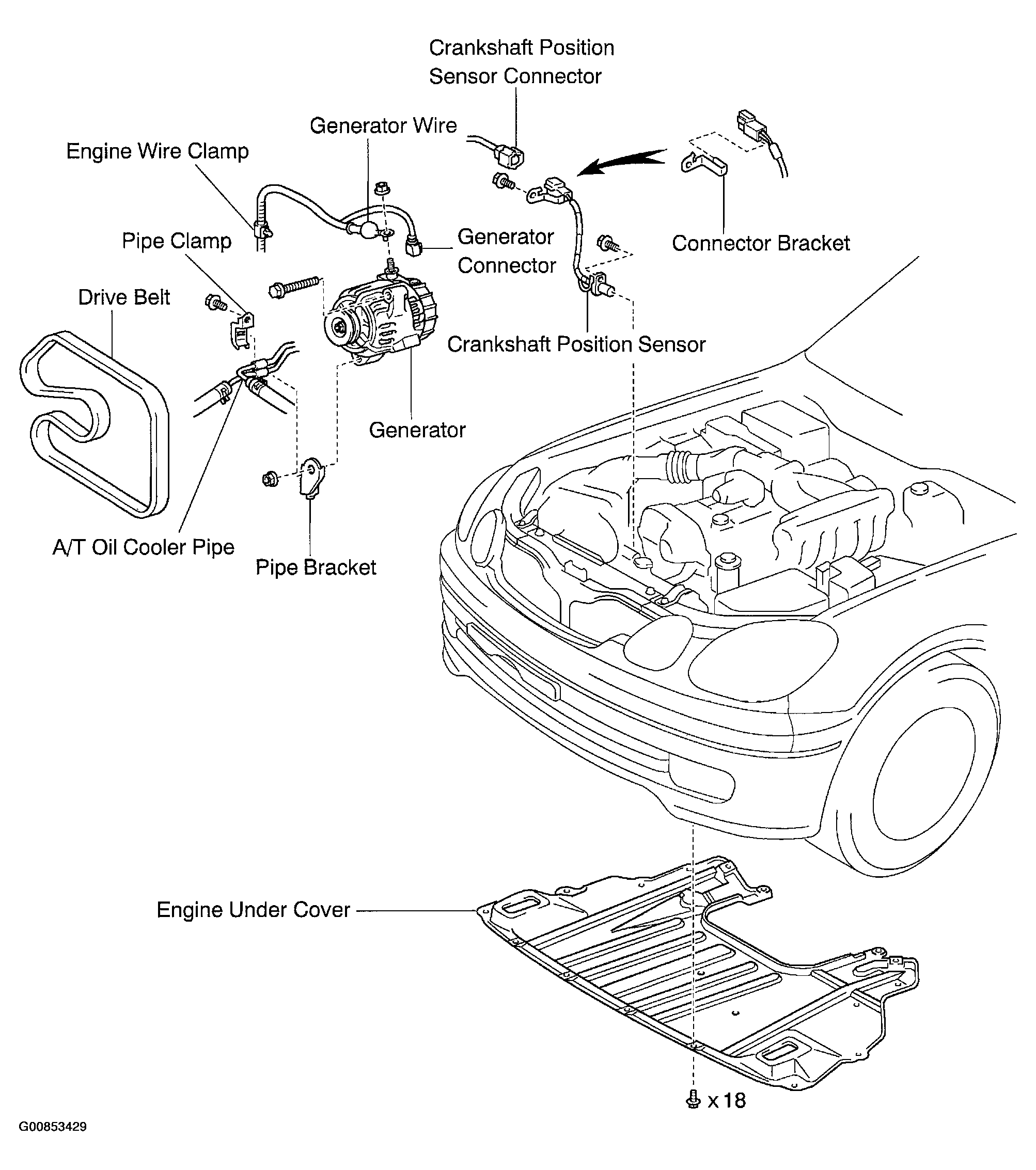 Crankshaft Position Sensor Connector

Generator Wire

Engine Wire Clamp

Pipe Clamp

Generator Connector

Connector Bracket

Drive Belt

Crankshaft Position Sensor

Generator

A/T Oil Cooler Pipe

Pipe Bracket

Engine Under Cover

x 18

G00853429