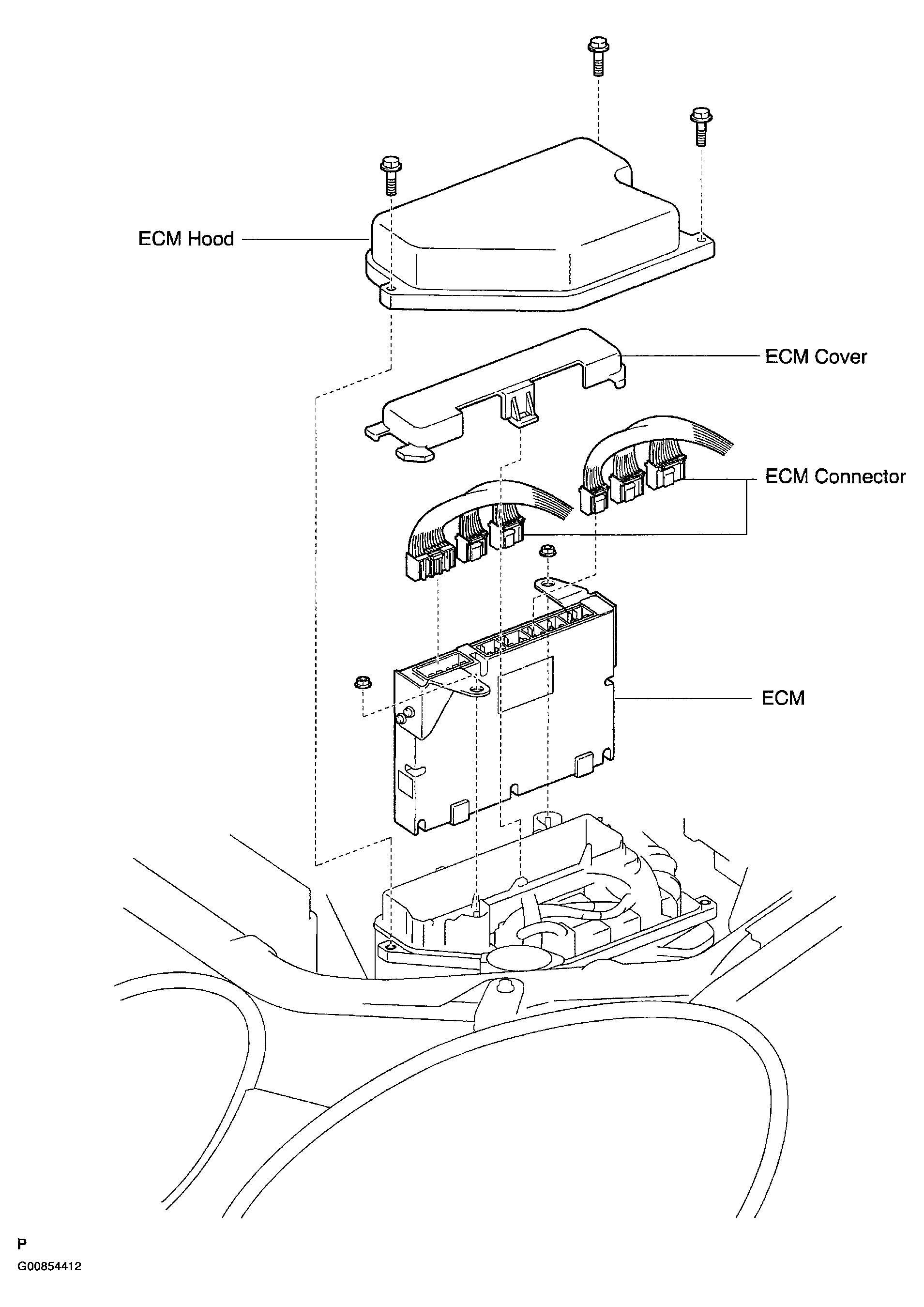 ECM Hood

ECM Cover

ECM Connector

ECM

P
G00854412