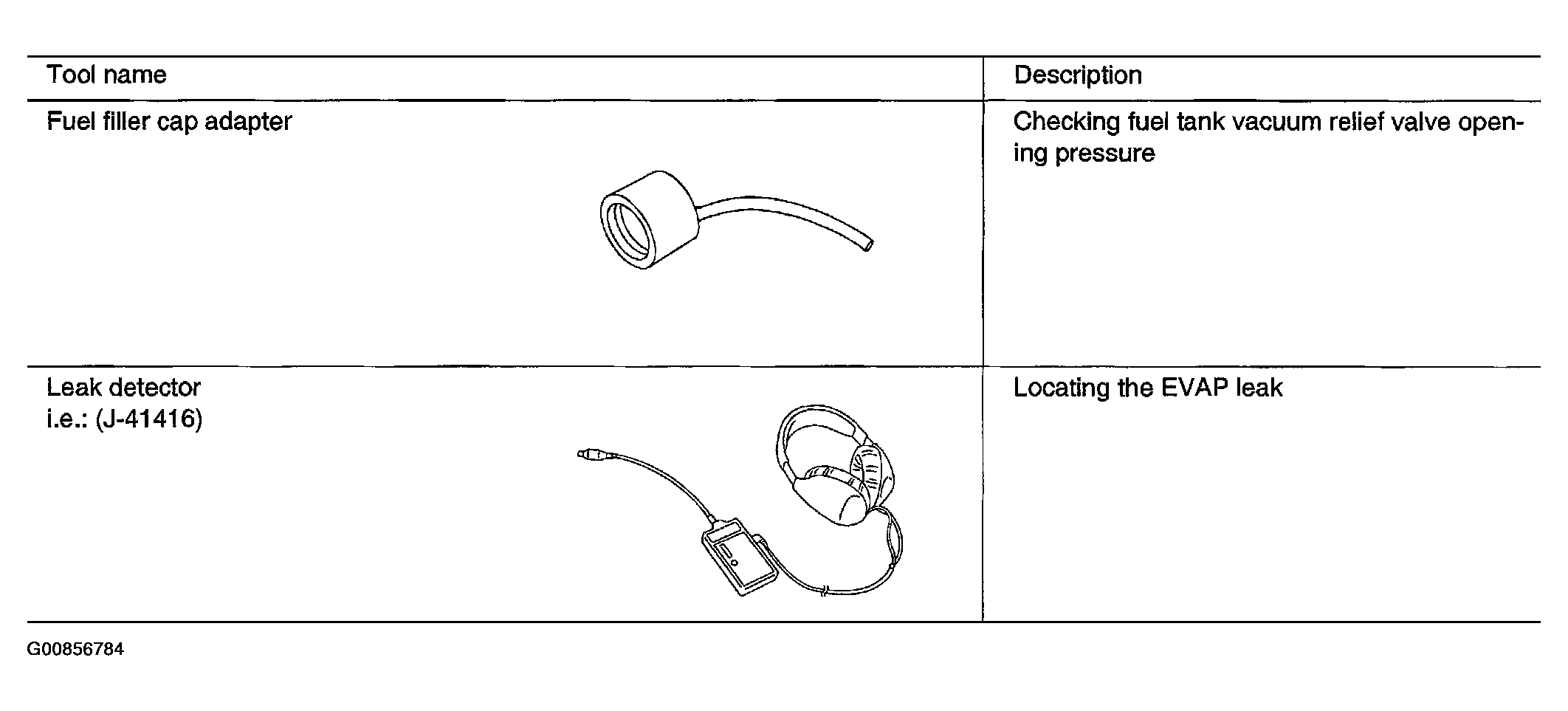 | Tool name | Description |
|---|---|
| Fuel filler cap adapter | Checking fuel tank vacuum relief valve opening pressure |
| Leak detector i.e.: (J-41416) | Locating the EVAP leak |

G00856784