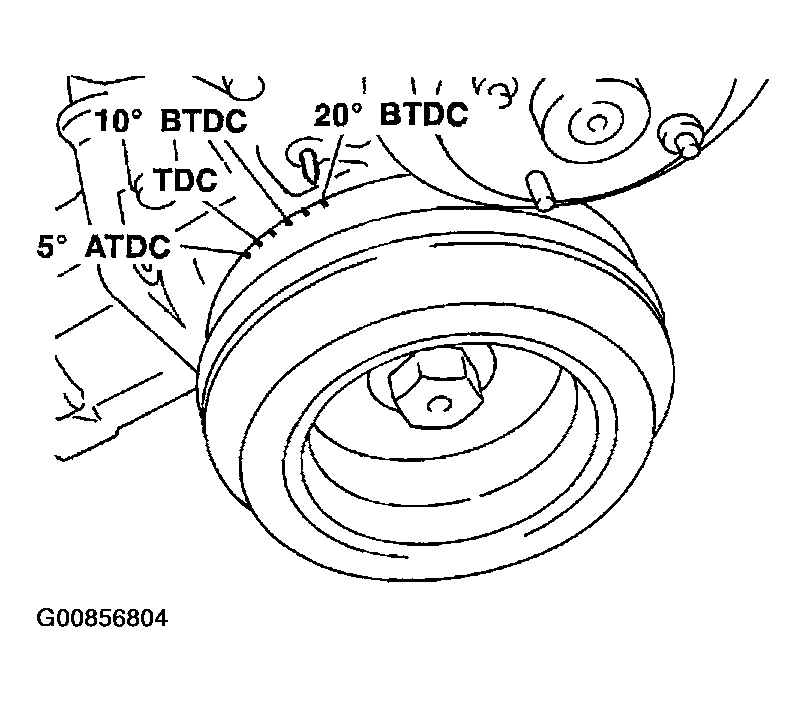 10° BTDC
20° BTDC
TDC
5° ATDC

G00856804