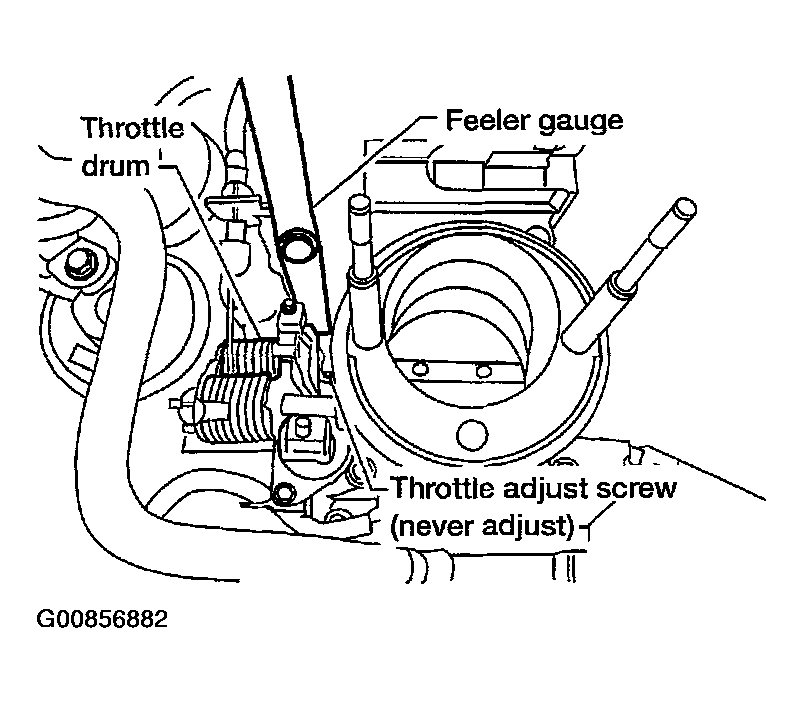 Throttle drum

Feeler gauge

Throttle adjust screw (never adjust)

G00856882