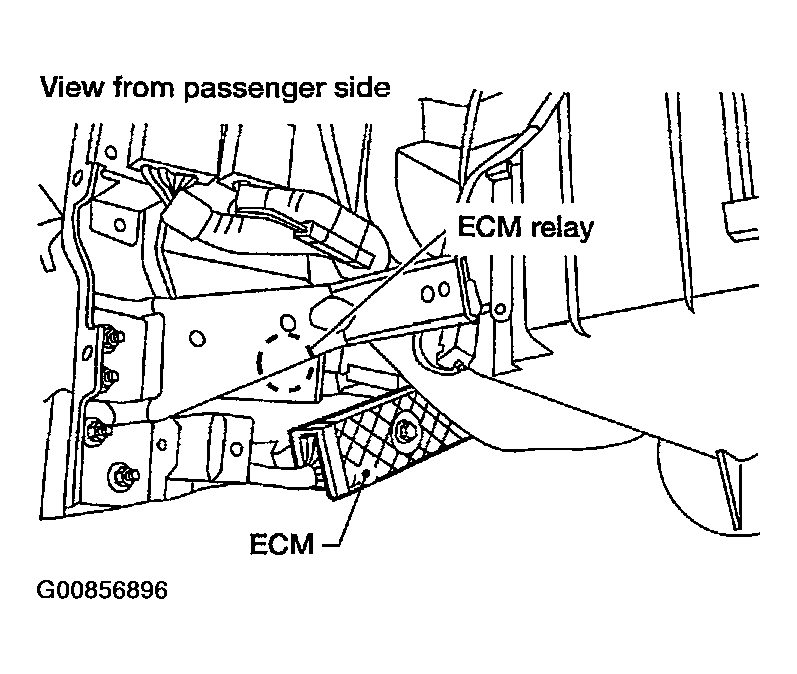 View from passenger side

ECM relay

ECM

G00856896