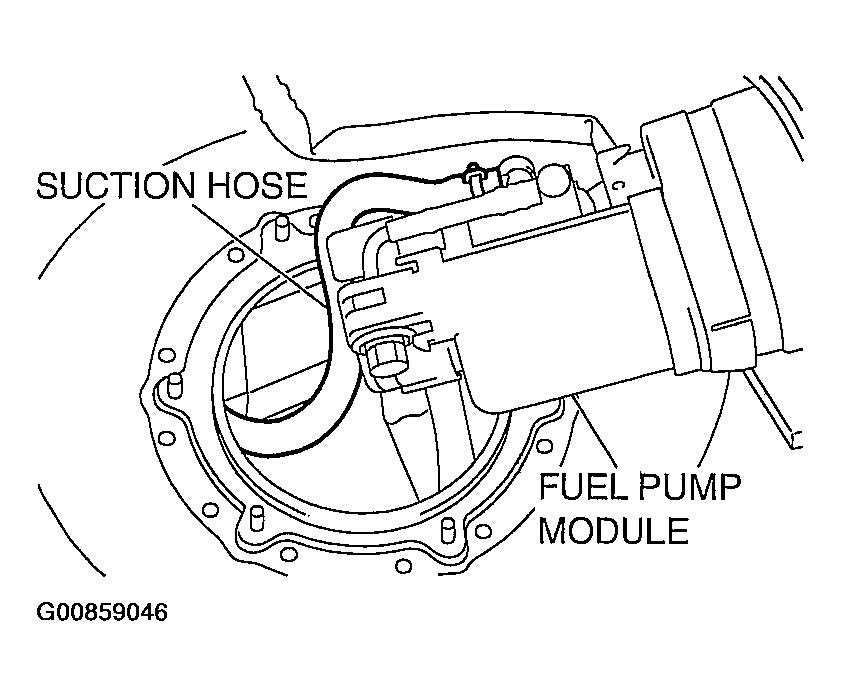 SUCTION HOSE

FUEL PUMP MODULE

G00859046