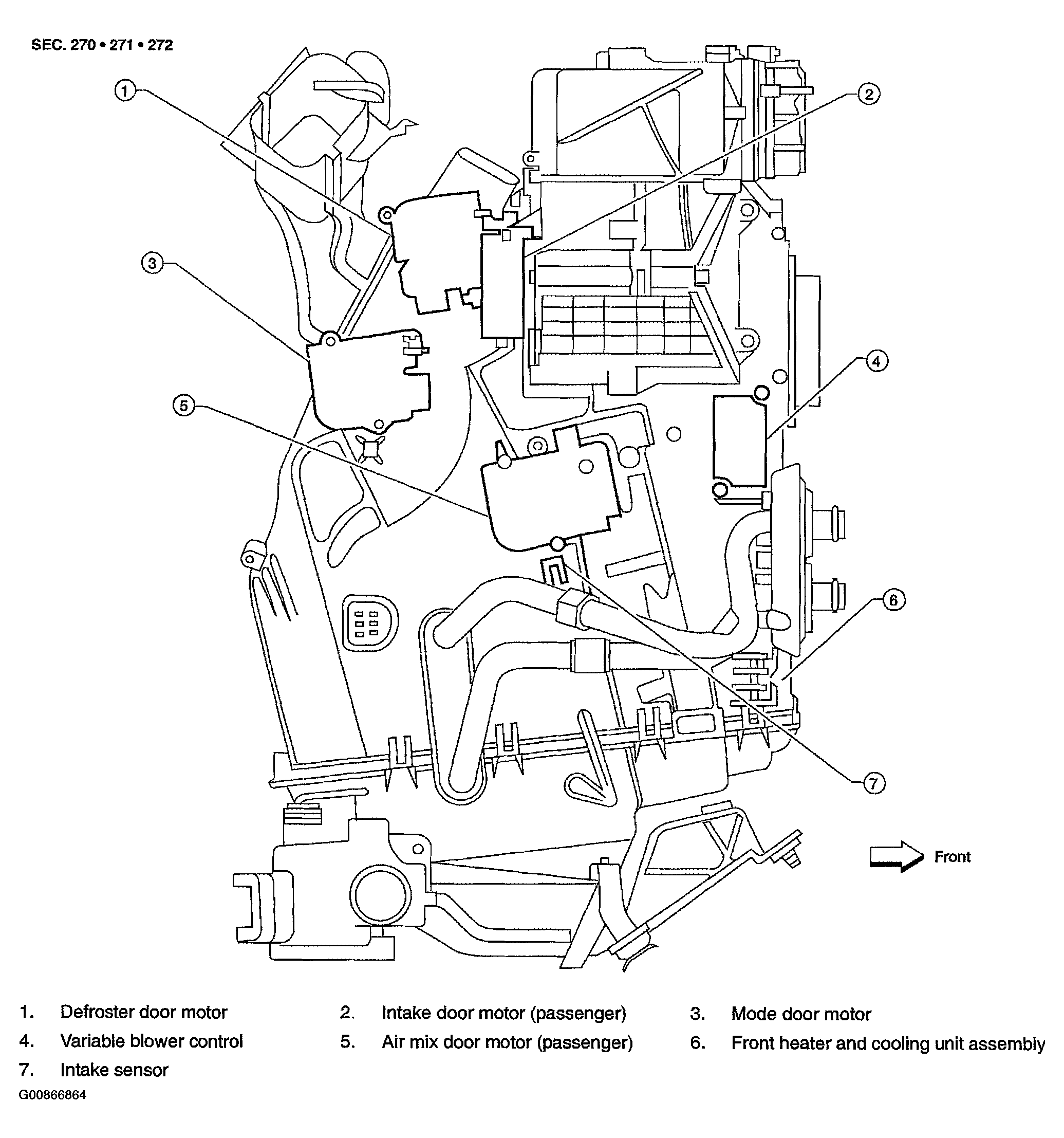 SEC. 270 • 271 • 272

1

2

3

4

5

6

7

Front

1. Defroster door motor
2. Intake door motor (passenger)
3. Mode door motor
4. Variable blower control
5. Air mix door motor (passenger)
6. Front heater and cooling unit assembly
7. Intake sensor

G00866864