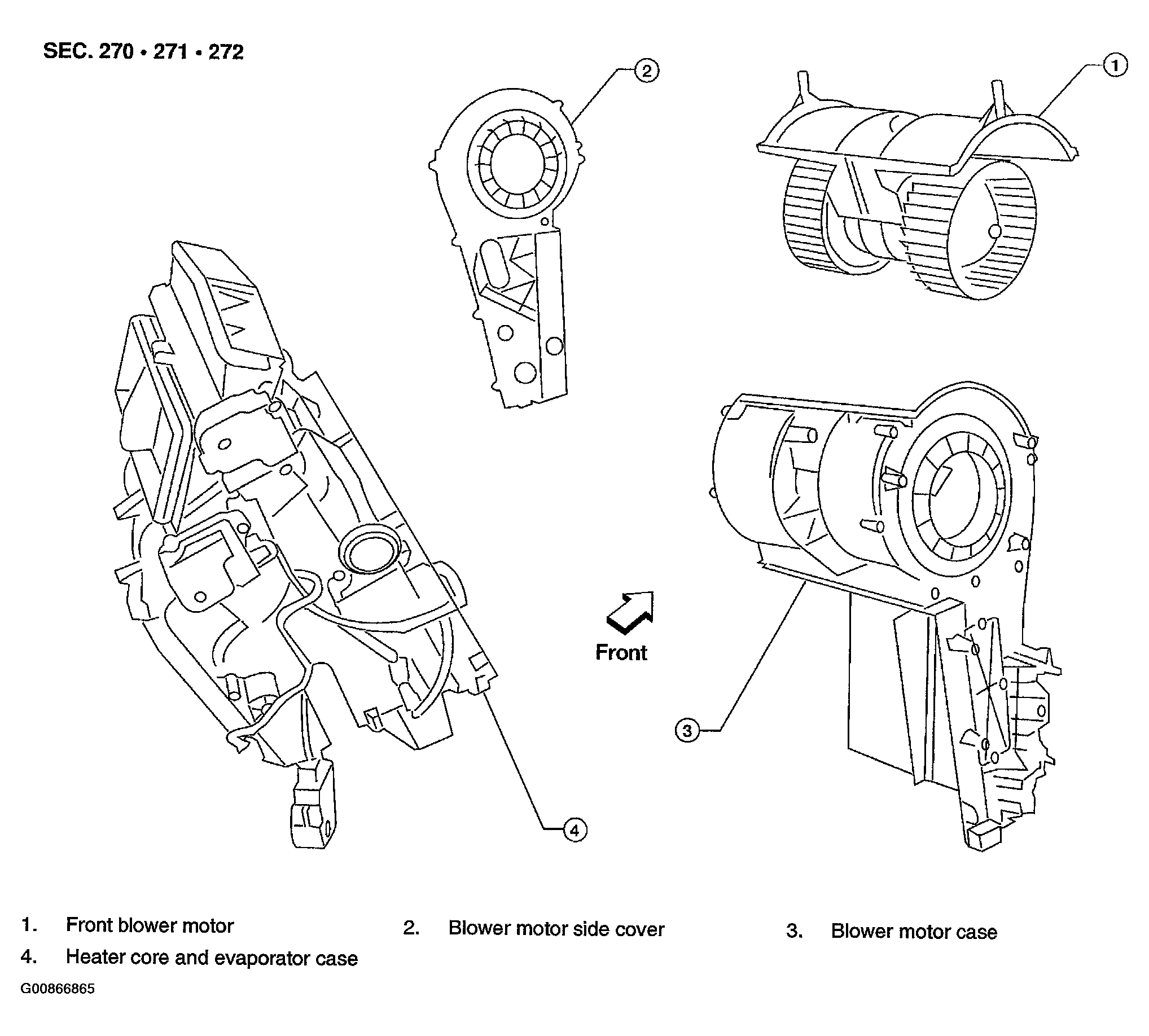 SEC. 270 • 271 • 272

2

1

Front

3

4

1. Front blower motor
2. Blower motor side cover
3. Blower motor case
4. Heater core and evaporator case

G00866865