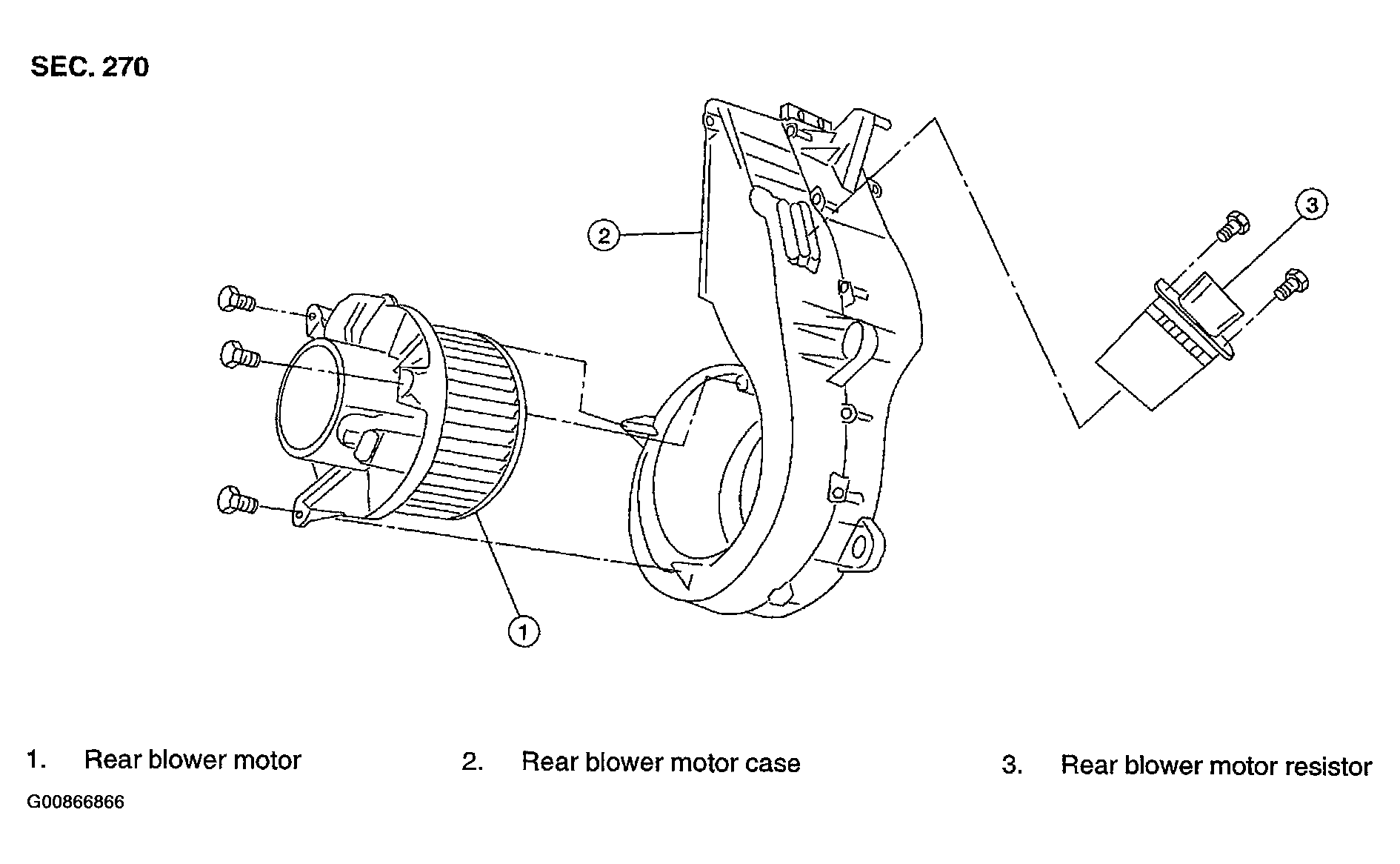 SEC. 270

2

3

1

1. Rear blower motor

2. Rear blower motor case

3. Rear blower motor resistor

G00866866