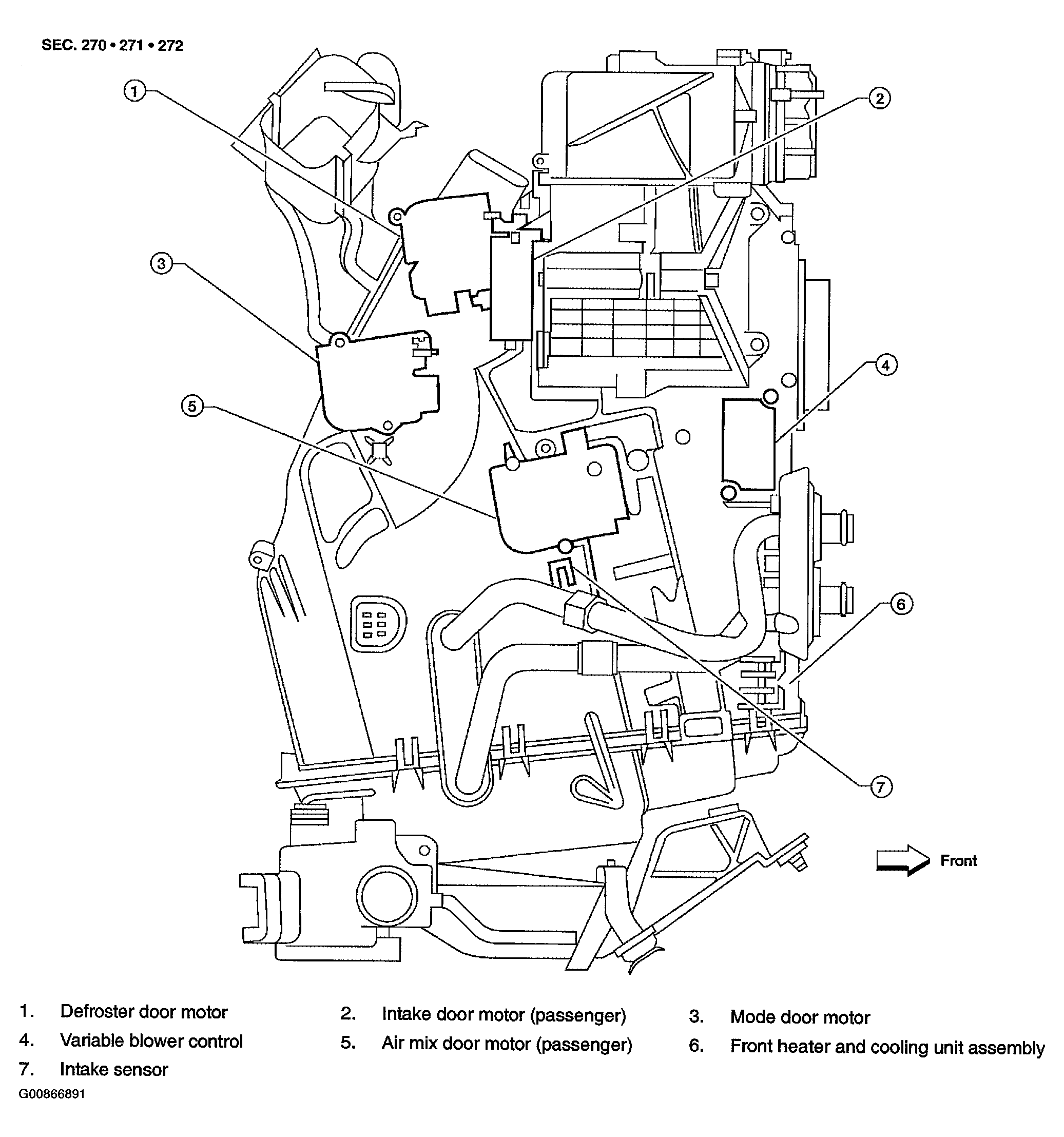 SEC. 270 • 271 • 272

1

2

3

4

5

6

7

Front

1. Defroster door motor
2. Intake door motor (passenger)
3. Mode door motor
4. Variable blower control
5. Air mix door motor (passenger)
6. Front heater and cooling unit assembly
7. Intake sensor

G00866891