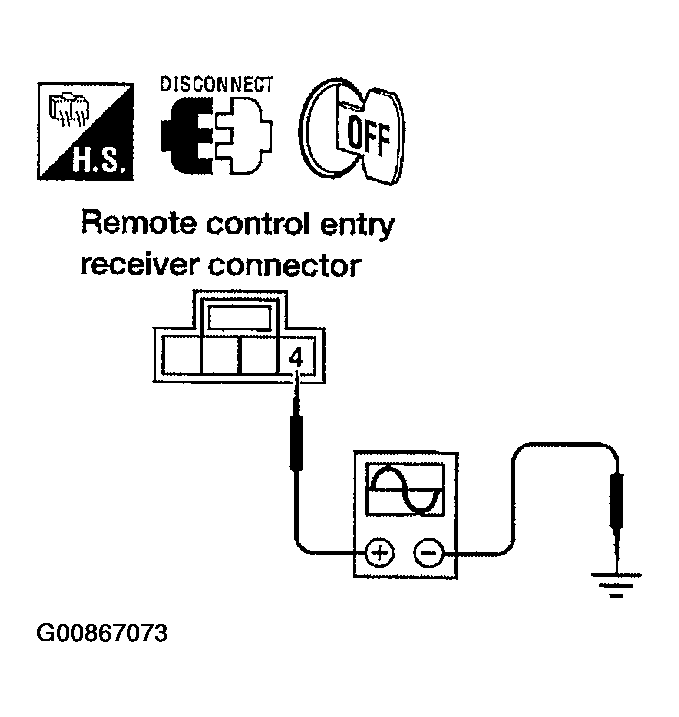 H.S.

DISCONNECT

OFF

Remote control entry receiver connector

4

+

−

G00867073