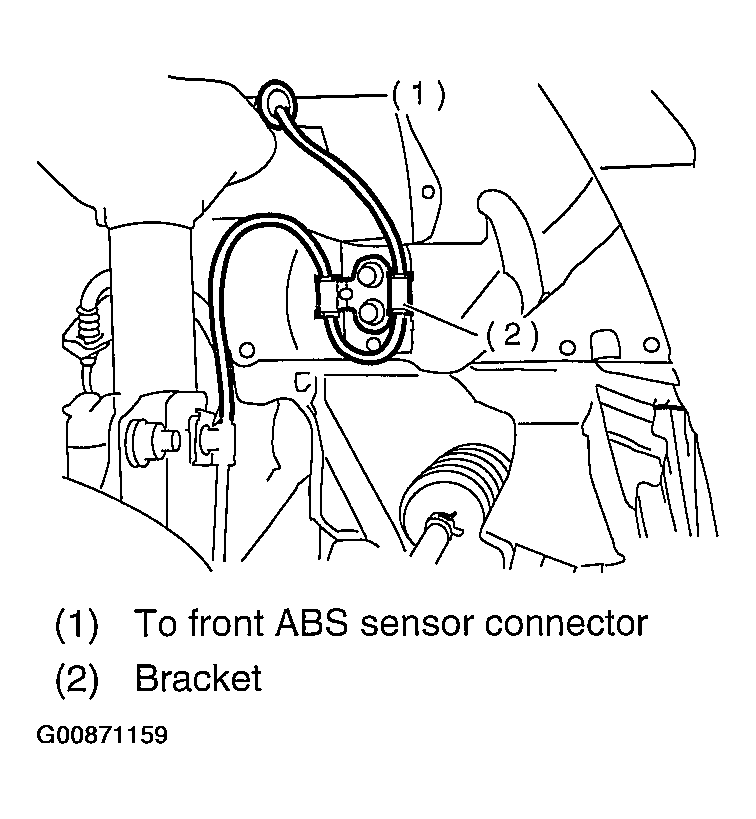 (1)

(2)

(1) To front ABS sensor connector

(2) Bracket

G00871159