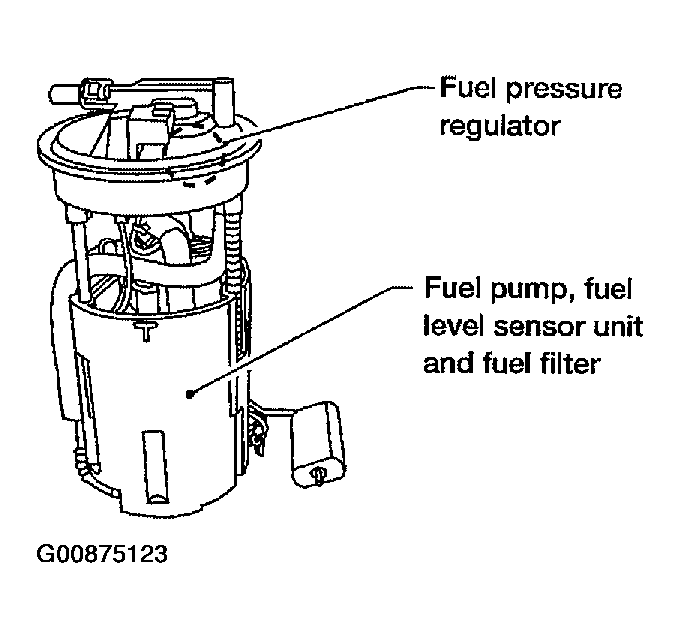 Fuel pressure regulator

Fuel pump, fuel level sensor unit and fuel filter

G00875123