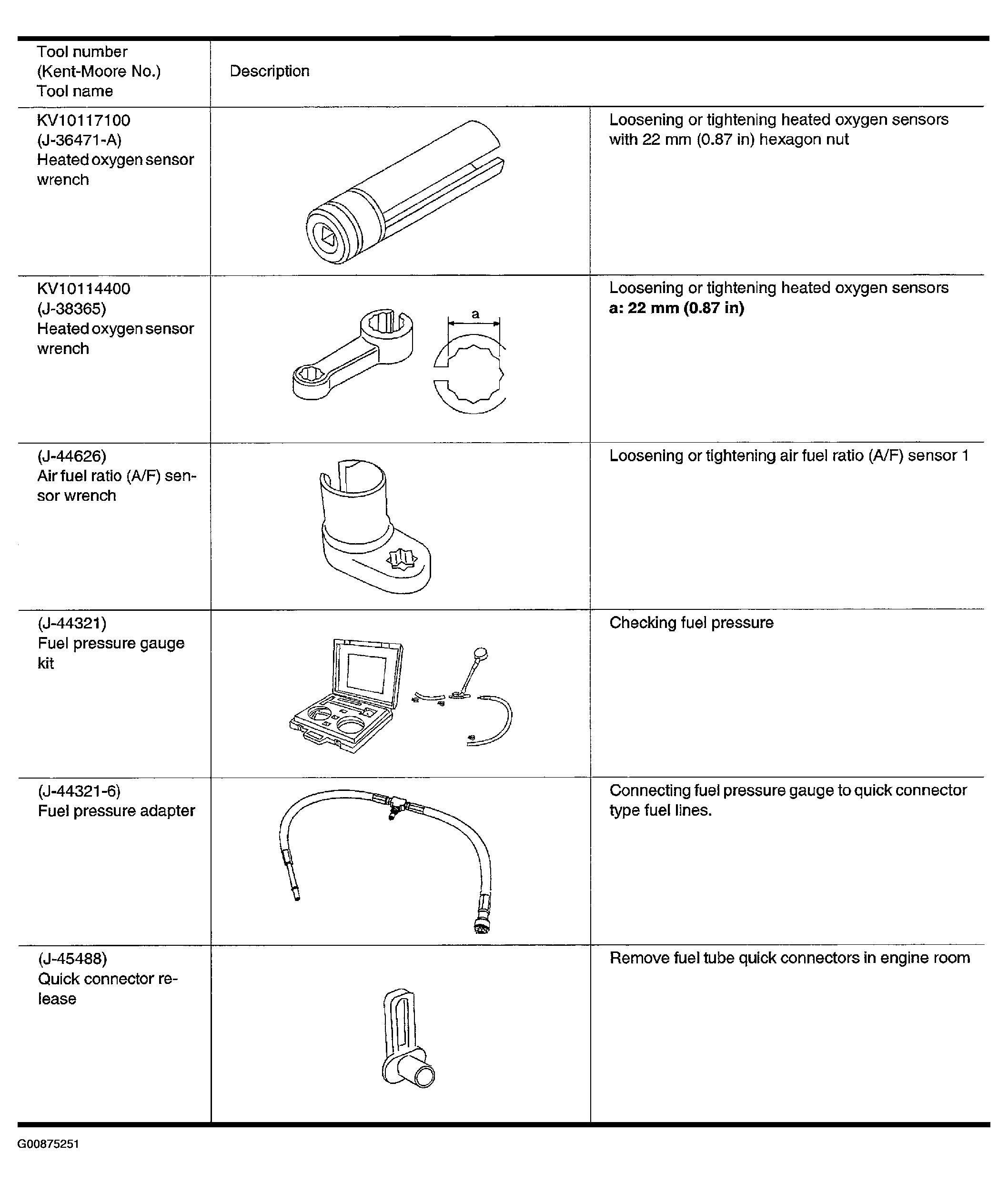 | Tool number (Kent-Moore No.) Tool name | Description | |
|---|---|---|
| KV10117100 (J-36471-A) Heated oxygen sensor wrench | | Loosening or tightening heated oxygen sensors with 22 mm (0.87 in) hexagon nut |
| KV10114400 (J-38365) Heated oxygen sensor wrench | a | Loosening or tightening heated oxygen sensors **a: 22 mm (0.87 in)** |
| (J-44626) Air fuel ratio (A/F) sensor wrench | | Loosening or tightening air fuel ratio (A/F) sensor 1 |
| (J-44321) Fuel pressure gauge kit | | Checking fuel pressure |
| (J-44321-6) Fuel pressure adapter | | Connecting fuel pressure gauge to quick connector type fuel lines. |
| (J-45488) Quick connector release | | Remove fuel tube quick connectors in engine room |

G00875251