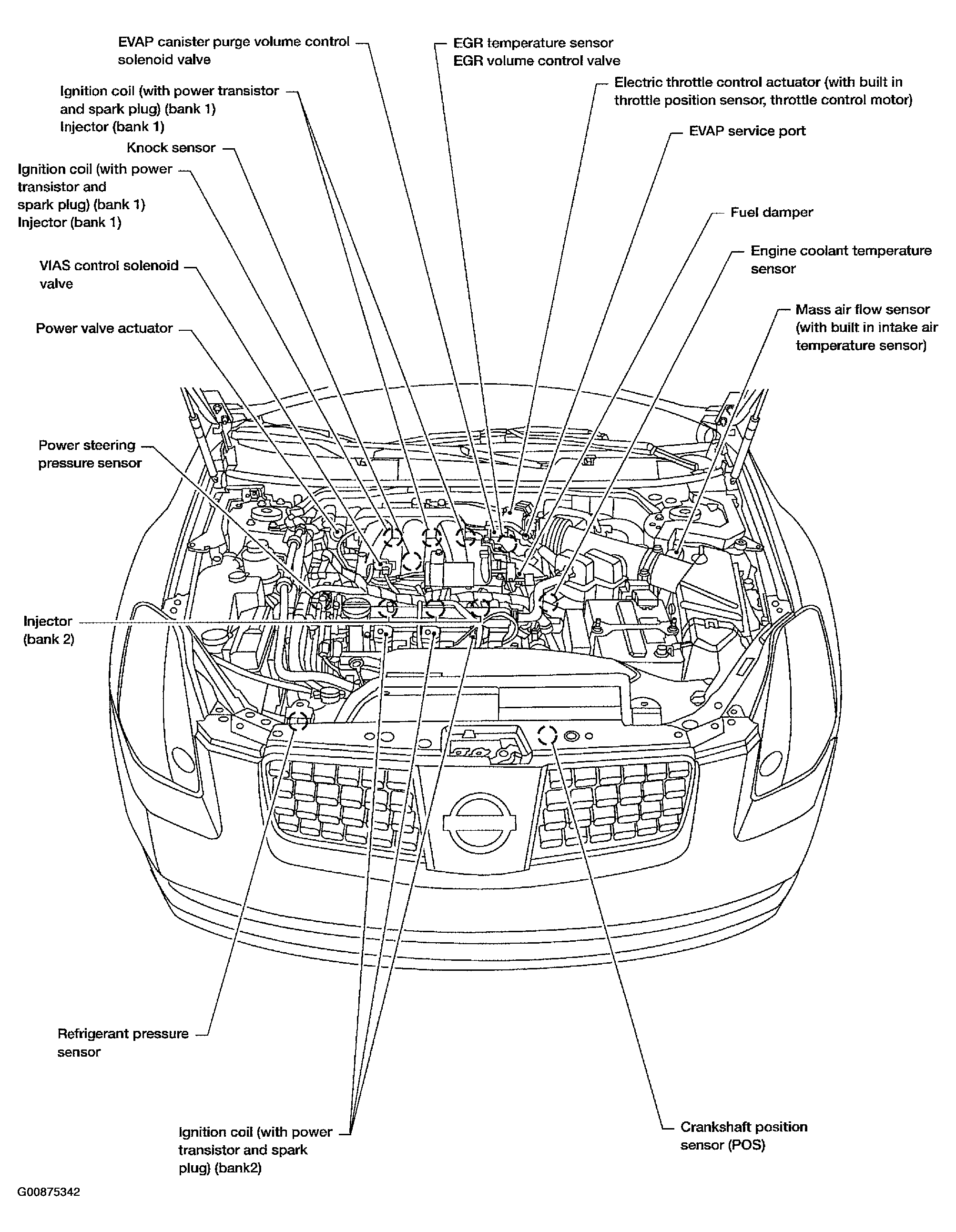 EVAP canister purge volume control solenoid valve

Ignition coil (with power transistor and spark plug) (bank 1)
Injector (bank 1)

Knock sensor

Ignition coil (with power transistor and spark plug) (bank 1)
Injector (bank 1)

VIAS control solenoid valve

Power valve actuator

Power steering pressure sensor

Injector (bank 2)

Refrigerant pressure sensor

Ignition coil (with power transistor and spark plug) (bank2)

EGR temperature sensor
EGR volume control valve

Electric throttle control actuator (with built in throttle position sensor, throttle control motor)

EVAP service port

Fuel damper

Engine coolant temperature sensor

Mass air flow sensor (with built in intake air temperature sensor)

Crankshaft position sensor (POS)

G00875342