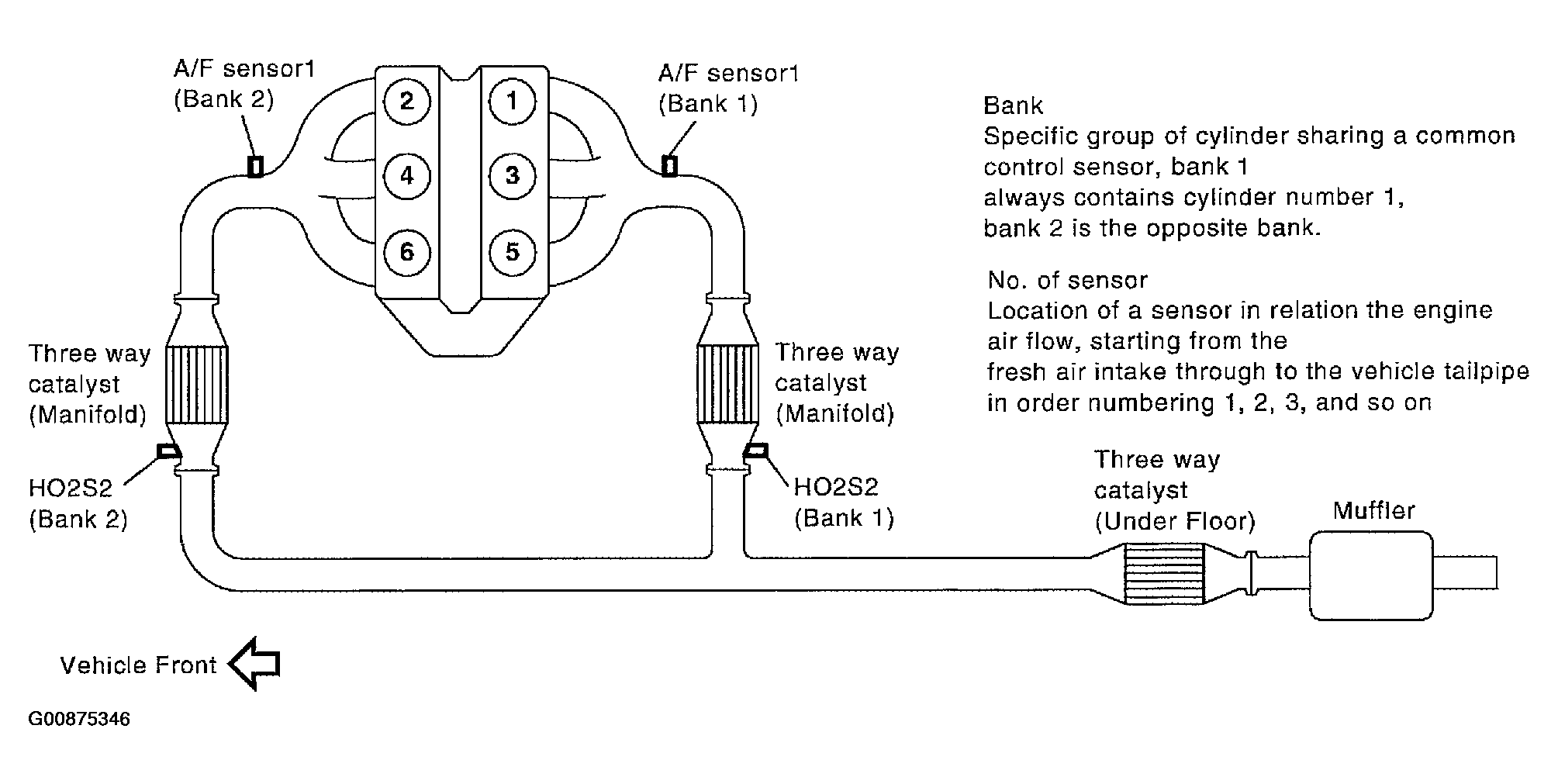 A/F sensor1
(Bank 2)

2
4
6

1
3
5

A/F sensor1
(Bank 1)

Bank
Specific group of cylinder sharing a common control sensor, bank 1
always contains cylinder number 1,
bank 2 is the opposite bank.

No. of sensor
Location of a sensor in relation the engine air flow, starting from the
fresh air intake through to the vehicle tailpipe in order numbering 1, 2, 3, and so on

Three way
catalyst
(Manifold)

Three way
catalyst
(Manifold)

HO2S2
(Bank 2)

HO2S2
(Bank 1)

Three way
catalyst
(Under Floor)

Muffler

Vehicle Front

G00875346