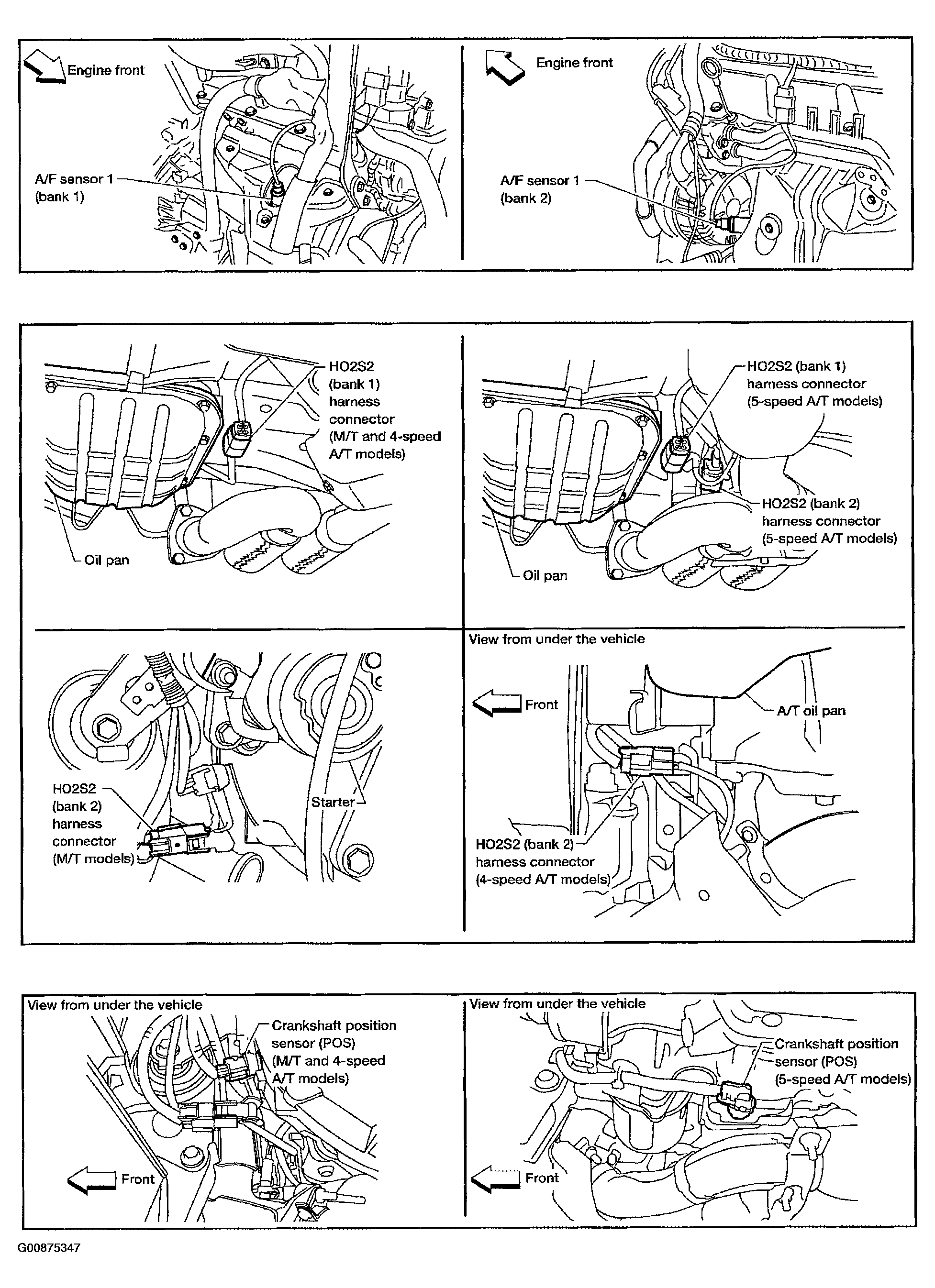 Engine front

A/F sensor 1
(bank 1)

Engine front

A/F sensor 1
(bank 2)

HO2S2
(bank 1)
harness
connector
(M/T and 4-speed
A/T models)

Oil pan

HO2S2 (bank 1)
harness connector
(5-speed A/T models)

HO2S2 (bank 2)
harness connector
(5-speed A/T models)

Oil pan

HO2S2
(bank 2)
harness
connector
(M/T models)

Starter

View from under the vehicle

Front

A/T oil pan

HO2S2 (bank 2)
harness connector
(4-speed A/T models)

View from under the vehicle

Crankshaft position
sensor (POS)
(M/T and 4-speed
A/T models)

Front

View from under the vehicle

Crankshaft position
sensor (POS)
(5-speed A/T models)

Front

G00875347