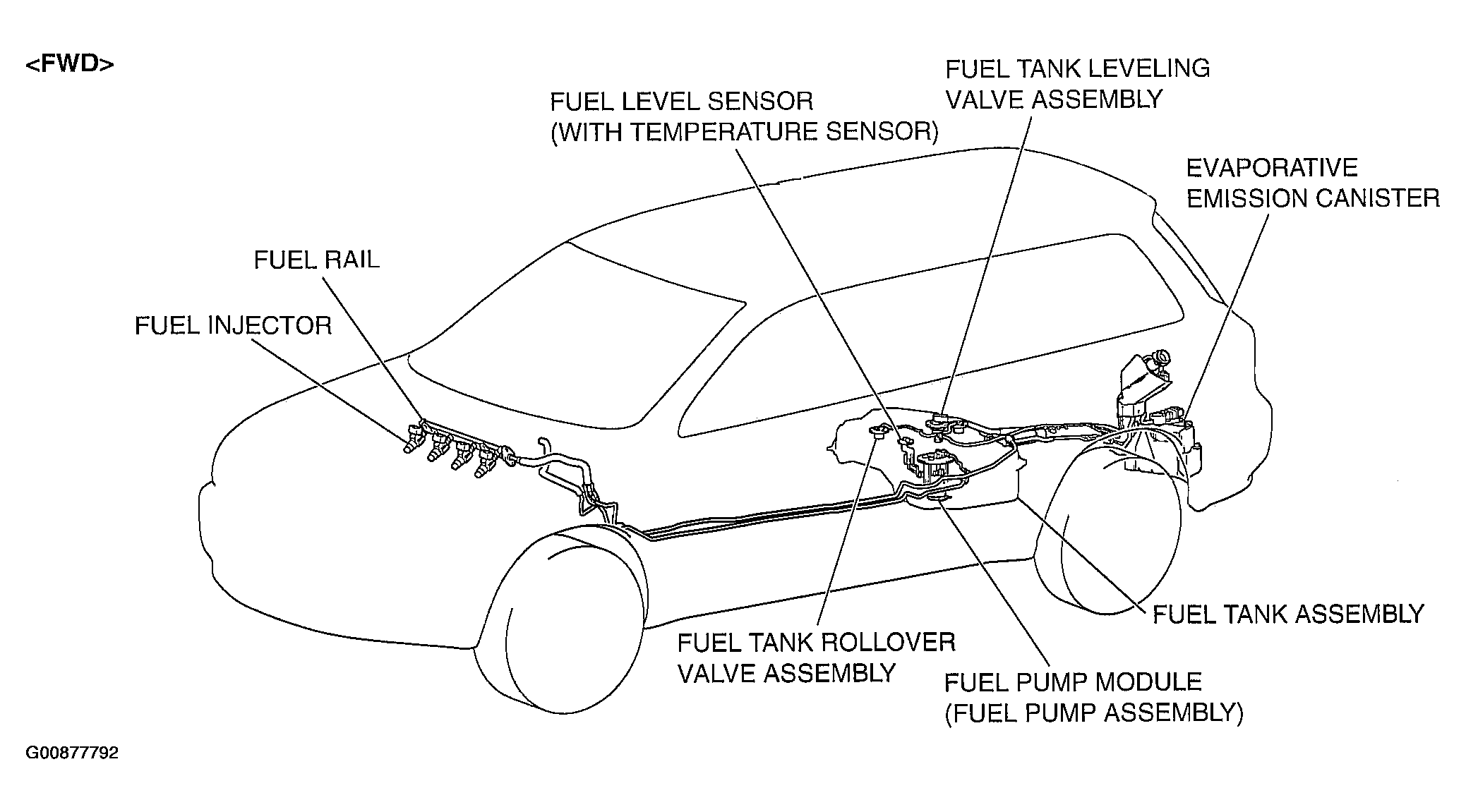 <FWD>

FUEL TANK LEVELING VALVE ASSEMBLY

FUEL LEVEL SENSOR (WITH TEMPERATURE SENSOR)

EVAPORATIVE EMISSION CANISTER

FUEL RAIL

FUEL INJECTOR

FUEL TANK ASSEMBLY

FUEL TANK ROLLOVER VALVE ASSEMBLY

FUEL PUMP MODULE (FUEL PUMP ASSEMBLY)

G00877792