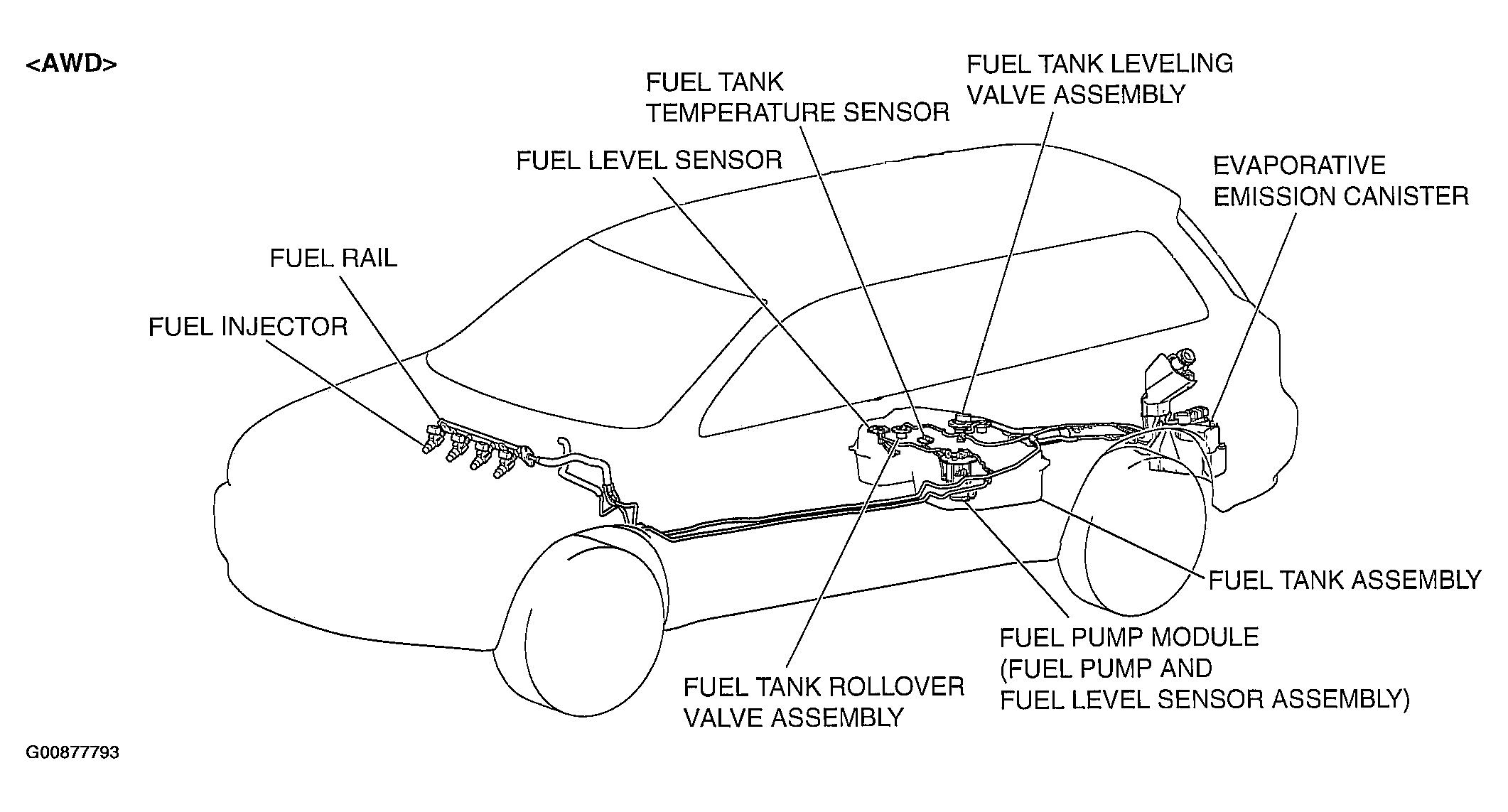 <AWD>

FUEL TANK LEVELING VALVE ASSEMBLY

FUEL TANK TEMPERATURE SENSOR

FUEL LEVEL SENSOR

EVAPORATIVE EMISSION CANISTER

FUEL RAIL

FUEL INJECTOR

FUEL TANK ASSEMBLY

FUEL PUMP MODULE (FUEL PUMP AND FUEL LEVEL SENSOR ASSEMBLY)

FUEL TANK ROLLOVER VALVE ASSEMBLY

G00877793