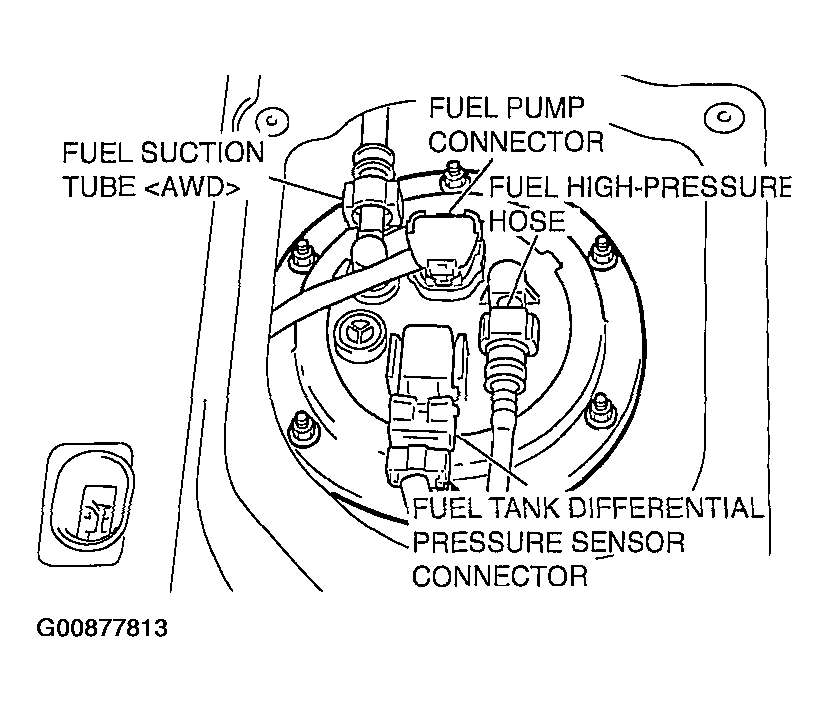 FUEL PUMP CONNECTOR

FUEL SUCTION TUBE <AWD>

FUEL HIGH-PRESSURE HOSE

FUEL TANK DIFFERENTIAL PRESSURE SENSOR CONNECTOR

G00877813