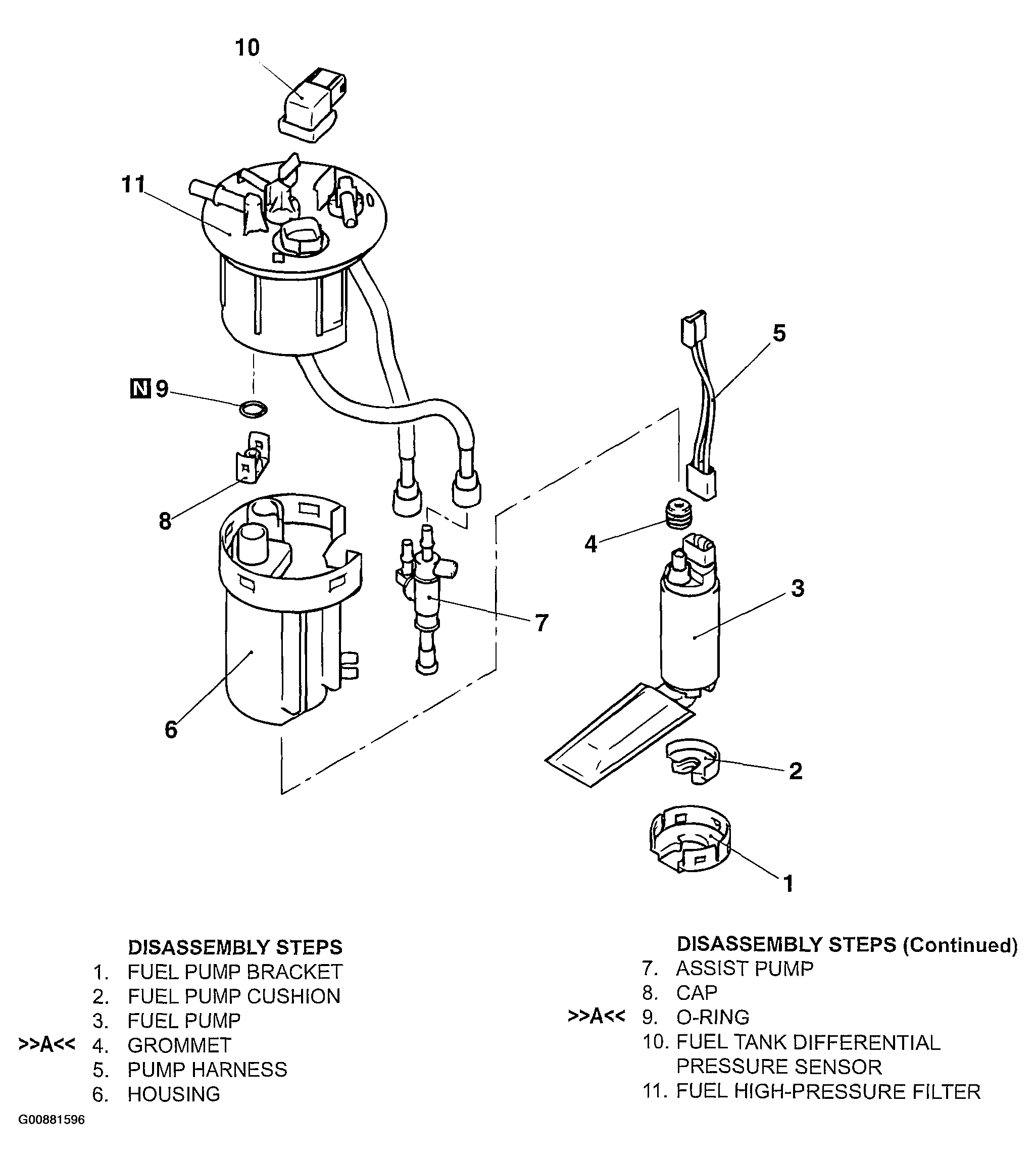 10

11

5

N 9

8

4

3

7

6

2

1

DISASSEMBLY STEPS
1. FUEL PUMP BRACKET
2. FUEL PUMP CUSHION
3. FUEL PUMP
>>A<< 4. GROMMET
5. PUMP HARNESS
6. HOUSING

DISASSEMBLY STEPS (Continued)
7. ASSIST PUMP
8. CAP
>>A<< 9. O-RING
10. FUEL TANK DIFFERENTIAL PRESSURE SENSOR
11. FUEL HIGH-PRESSURE FILTER

G00881596