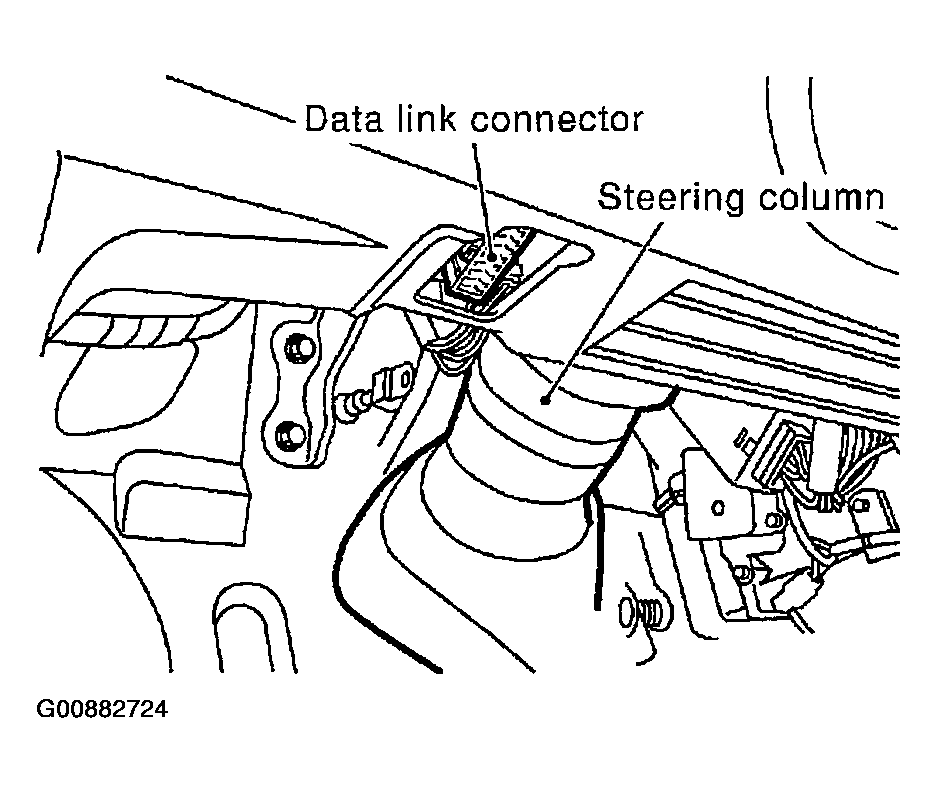 Data link connector

Steering column

G00882724