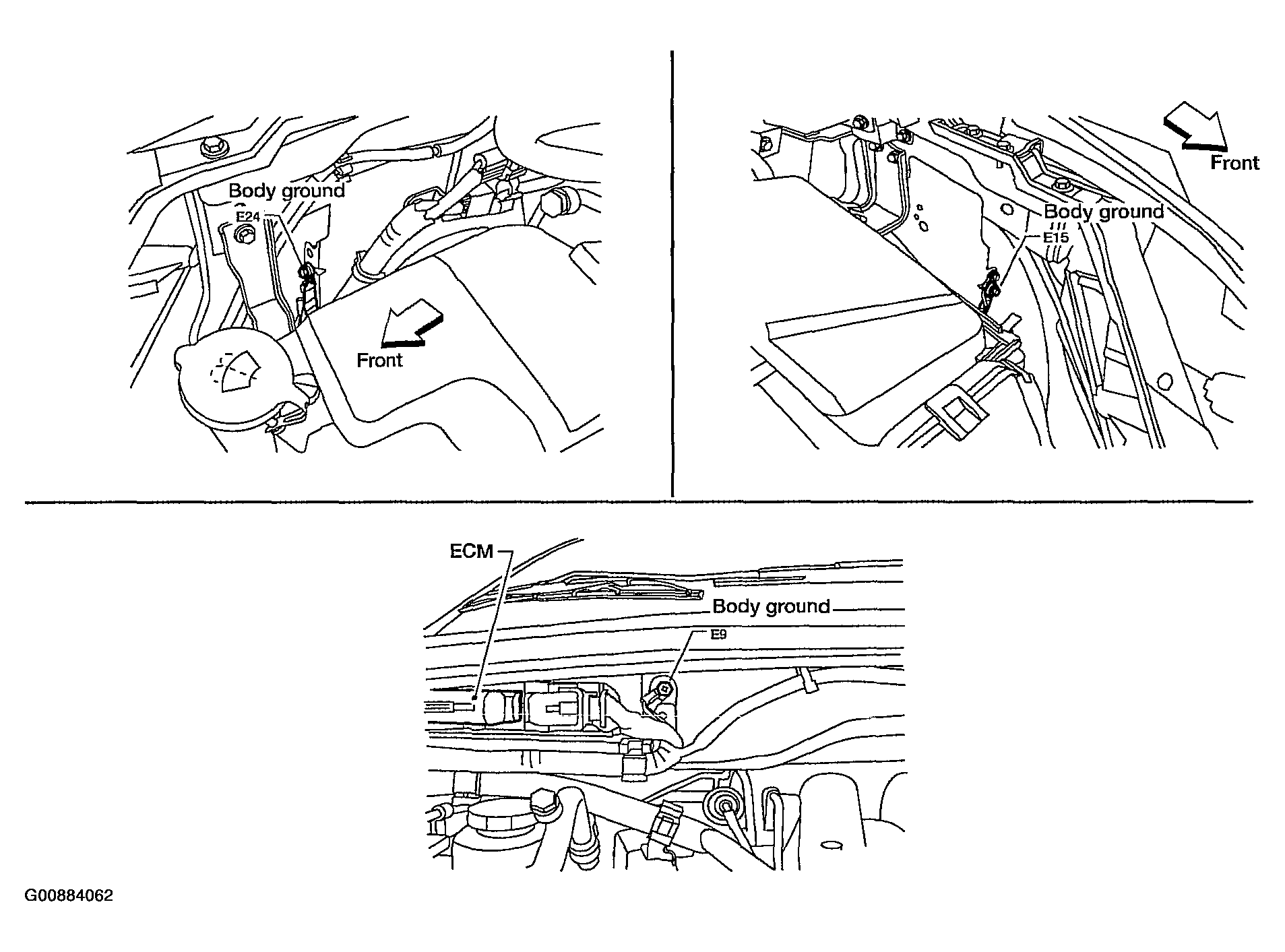 Body ground
E24
Front

Front
Body ground
E15

ECM
Body ground
E9

G00884062