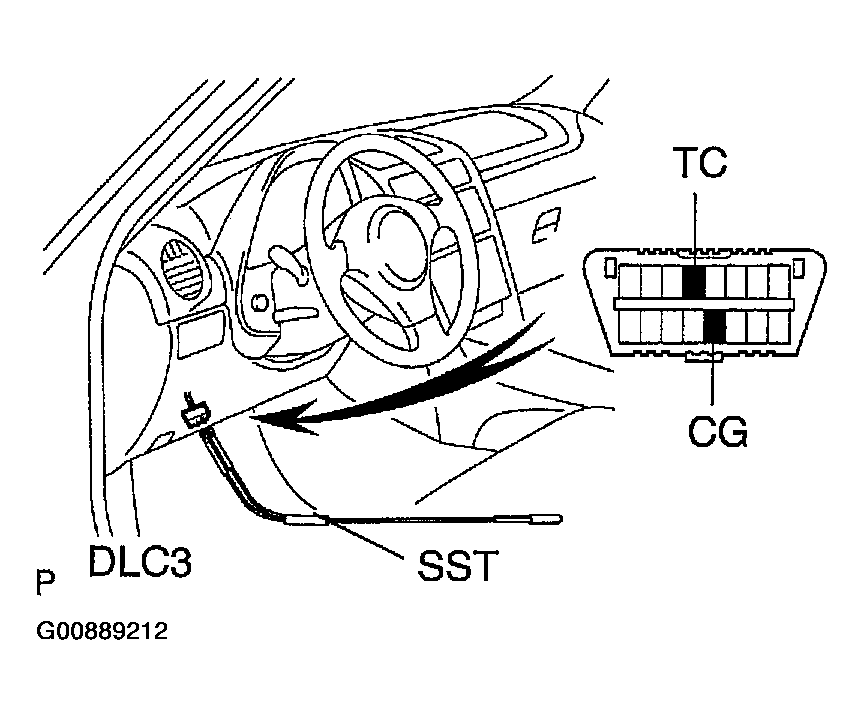 TC

CG

DLC3

SST

P

G00889212