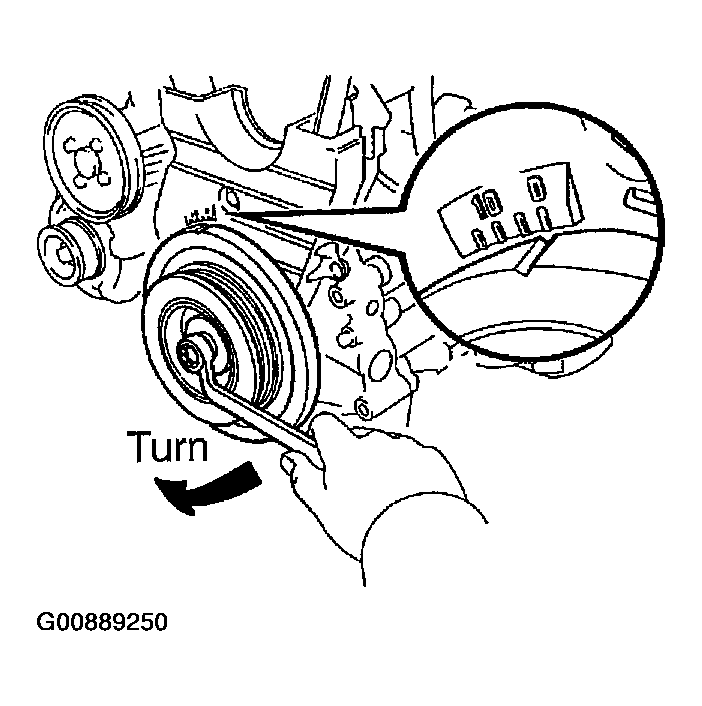 10
0
Turn
G00889250