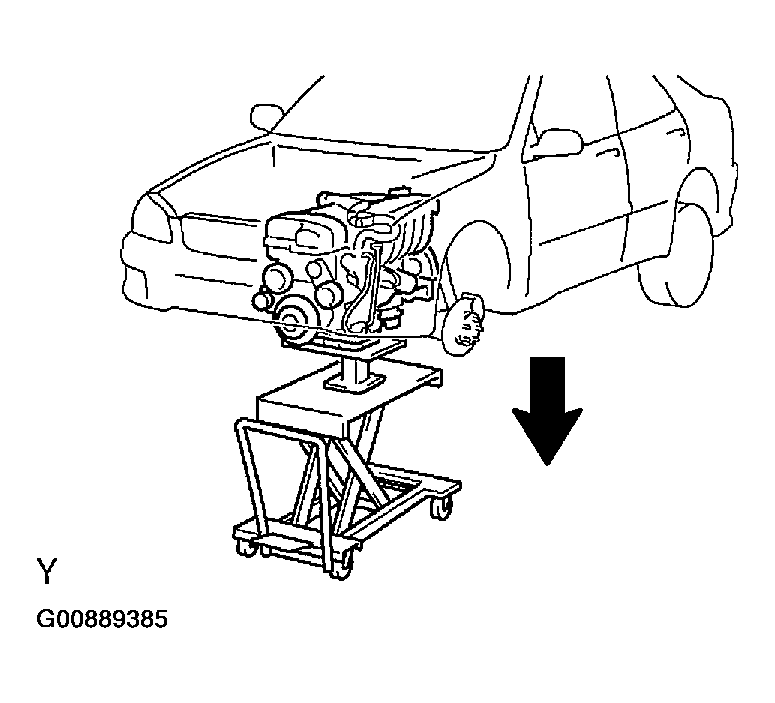 Y

G00889385