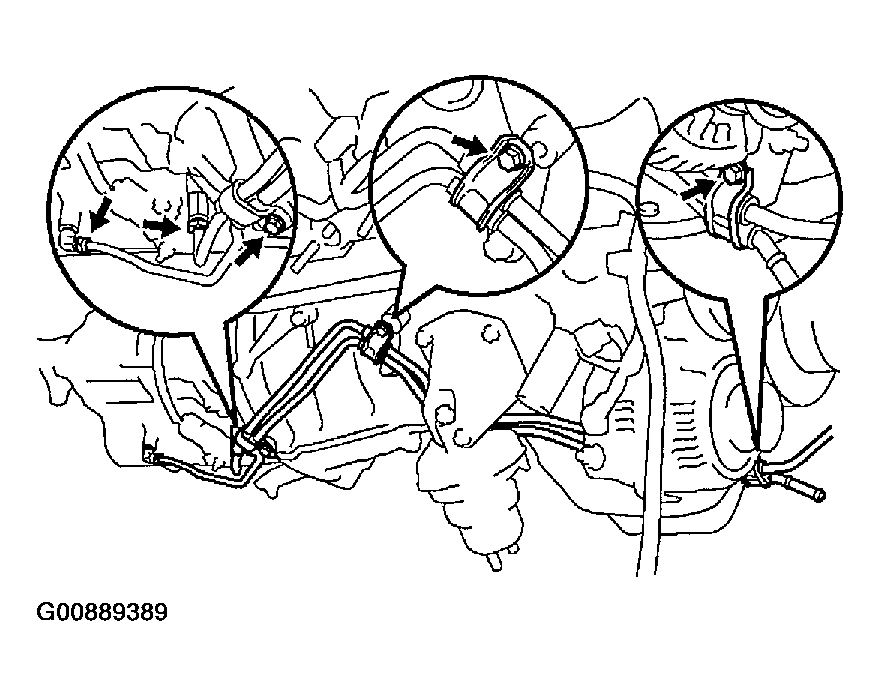 G00889389