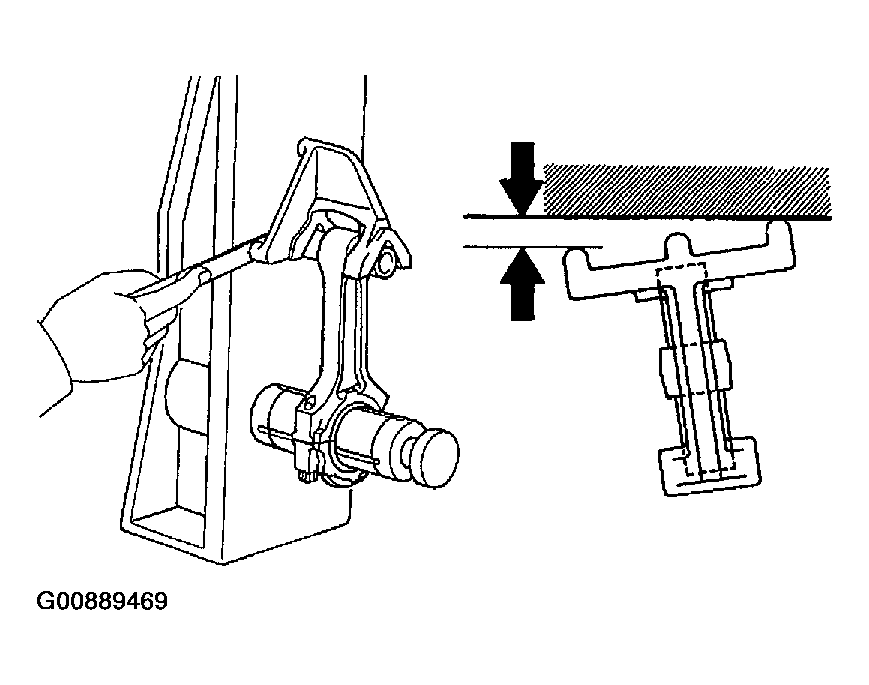 G00889469